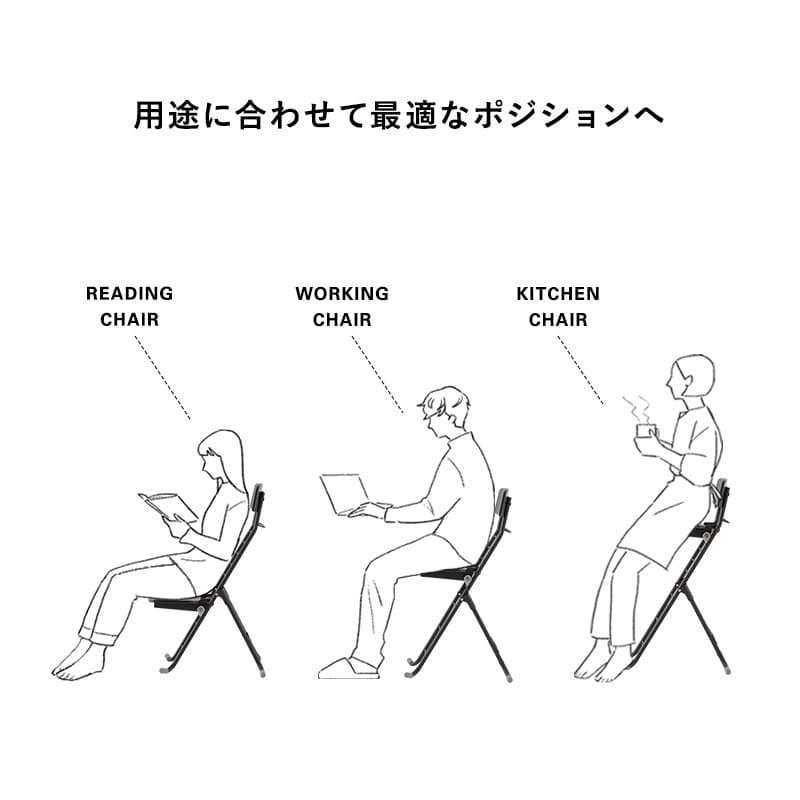 用途に合わせて最適なポジションへ

READING CHAIR

WORKING CHAIR

KITCHEN CHAIR