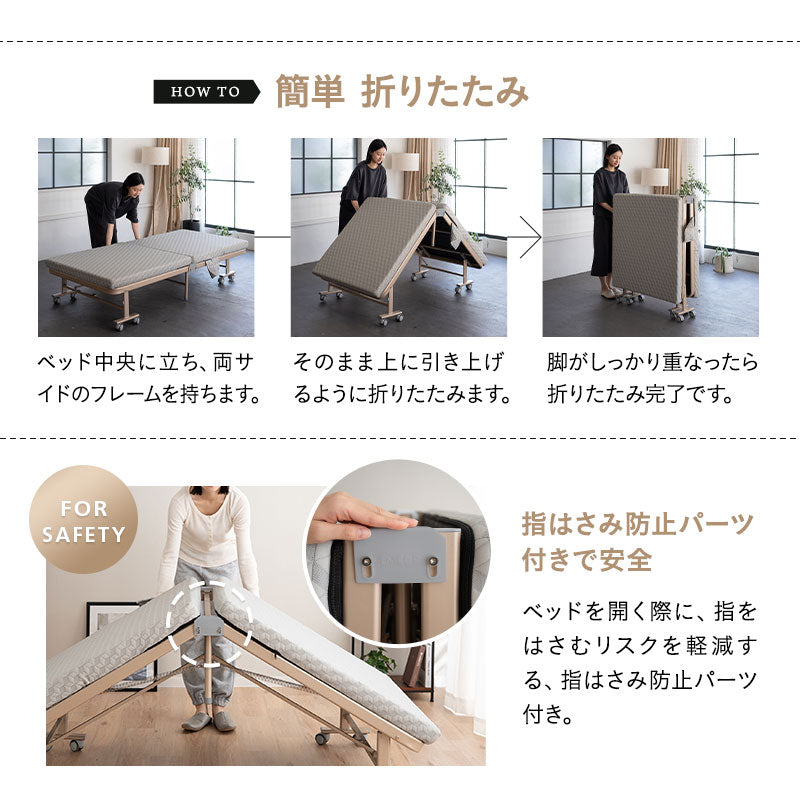 HOW TO 簡単 折りたたみ

ベッド中央に立ち、両サイドのフレームを持ちます。

そのまま上に引き上げるように折りたたみます。

脚がしっかり重なったら折りたたみ完了です。

FOR SAFETY

指はさみ防止パーツ付きで安全

ベッドを開く際に、指をはさむリスクを軽減する、指はさみ防止パーツ付き。