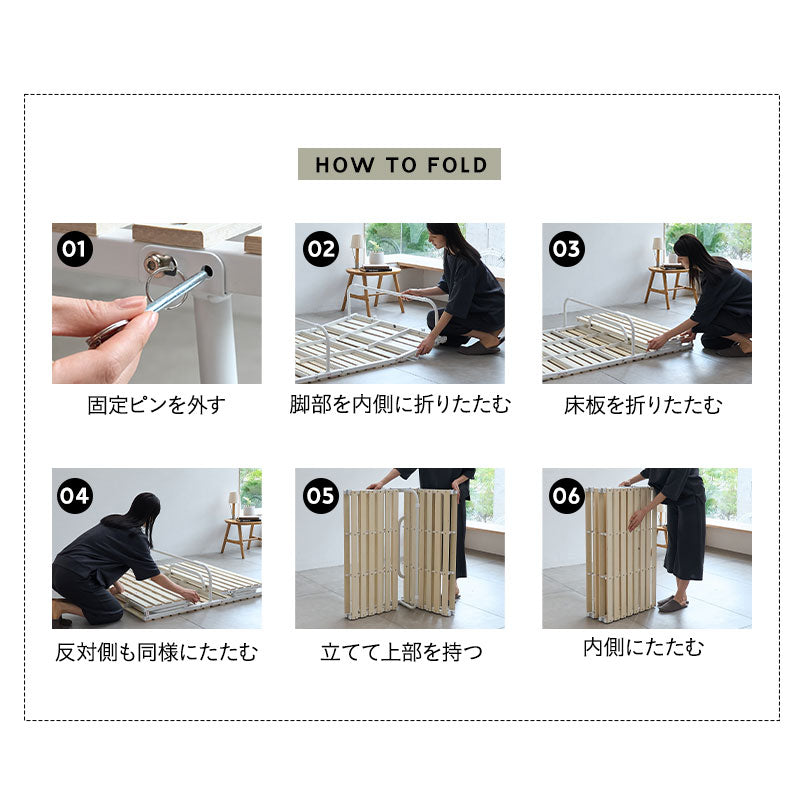 HOW TO FOLD

01
固定ピンを外す

02
脚部を内側に折りたたむ

03
床板を折りたたむ

04
反対側も同様にたたむ

05
立てて上部を持つ

06
内側にたたむ