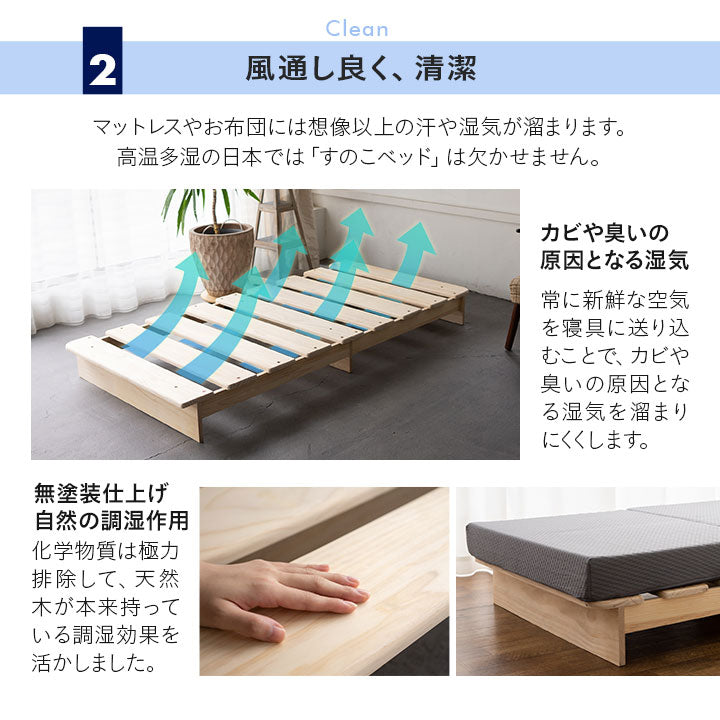 Clean

2 風通し良く、清潔

マットレスやお布団には想像以上の汗や湿気が溜まります。
高温多湿の日本では「すのこベッド」は欠かせません。

カビや臭いの原因となる湿気

常に新鮮な空気を寝具に送り込むことで、カビや臭いの原因となる湿気を溜まりにくくします。

無塗装仕上げ 自然の調湿作用

化学物質は極力排除して、天然木が本来持っている調湿効果を活かしました。