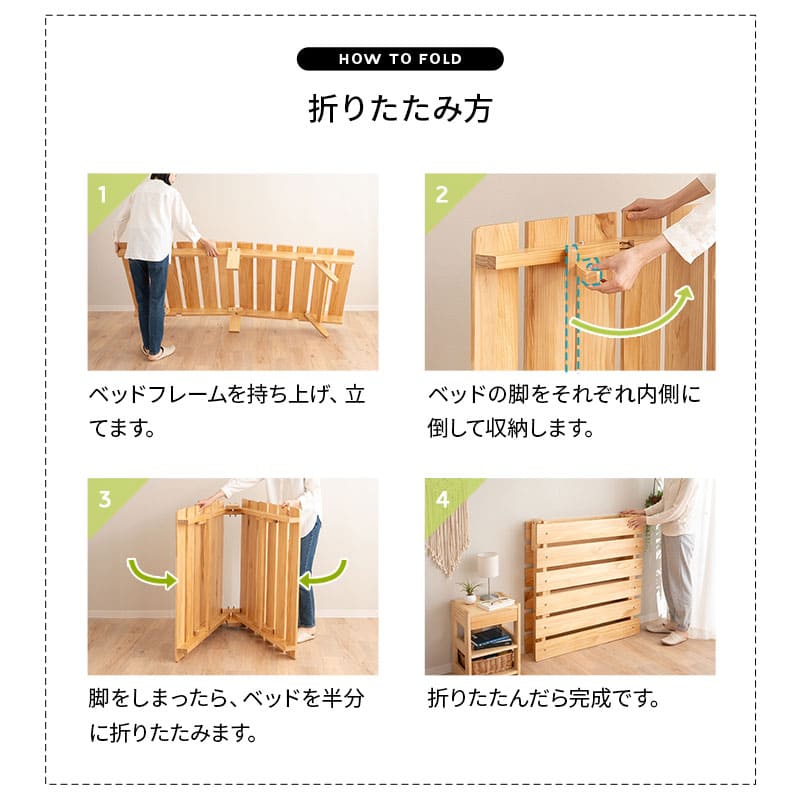 HOW TO FOLD

折りたたみ方

1

ベッドフレームを持ち上げ、立てます。

2

ベッドの脚をそれぞれ内側に倒して収納します。

3

脚をしまったら、ベッドを半分に折りたたみます。

4

折りたたんだら完成です。