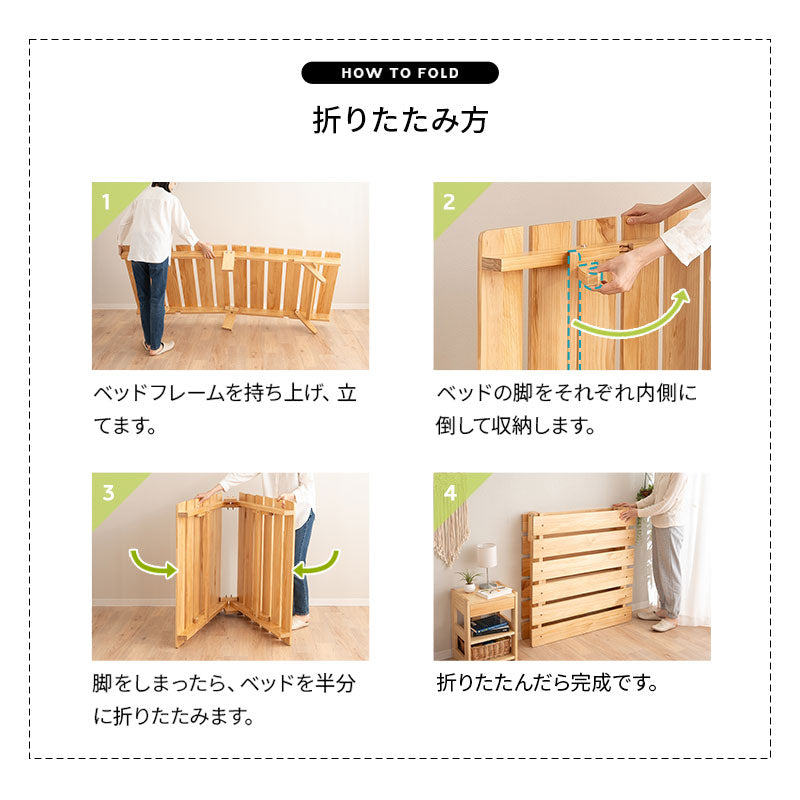 HOW TO FOLD

折りたたみ方

1

ベッドフレームを持ち上げ、立てます。

2

ベッドの脚をそれぞれ内側に倒して収納します。

3

脚をしまったら、ベッドを半分に折りたたみます。

4

折りたたんだら完成です。