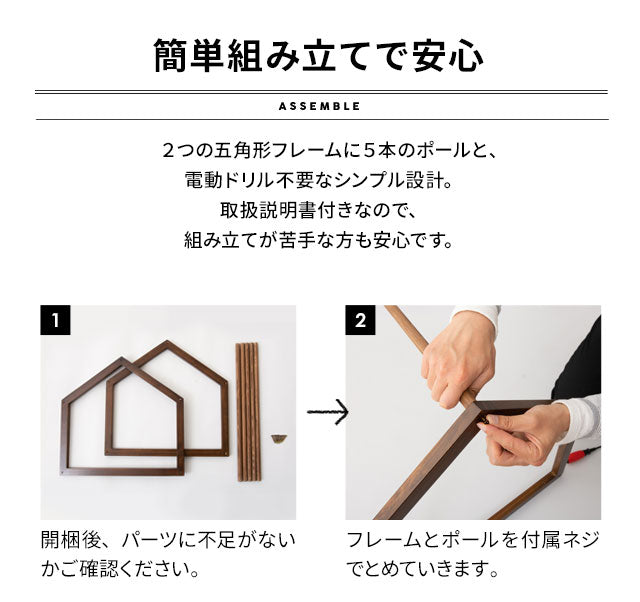 簡単組み立てで安心

ASSEMBLE

２つの五角形フレームに５本のポールと、
電動ドリル不要なシンプル設計。
取扱説明書付きなので、
組み立てが苦手な方も安心です。

1

開梱後、パーツに不足がないかご確認ください。

2

フレームとポールを付属ネジでとめていきます。