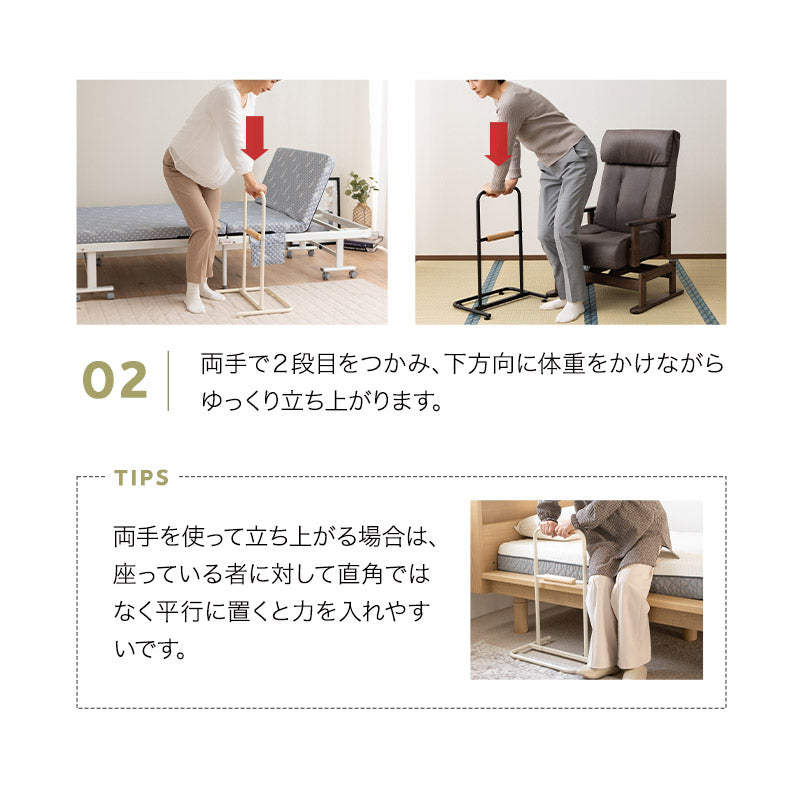 02

両手で２段目をつかみ、下方向に体重をかけながらゆっくり立ち上がります。

TIPS

両手を使って立ち上がる場合は、座っている者に対して直角ではなく平行に置くと力を入れやすいです。