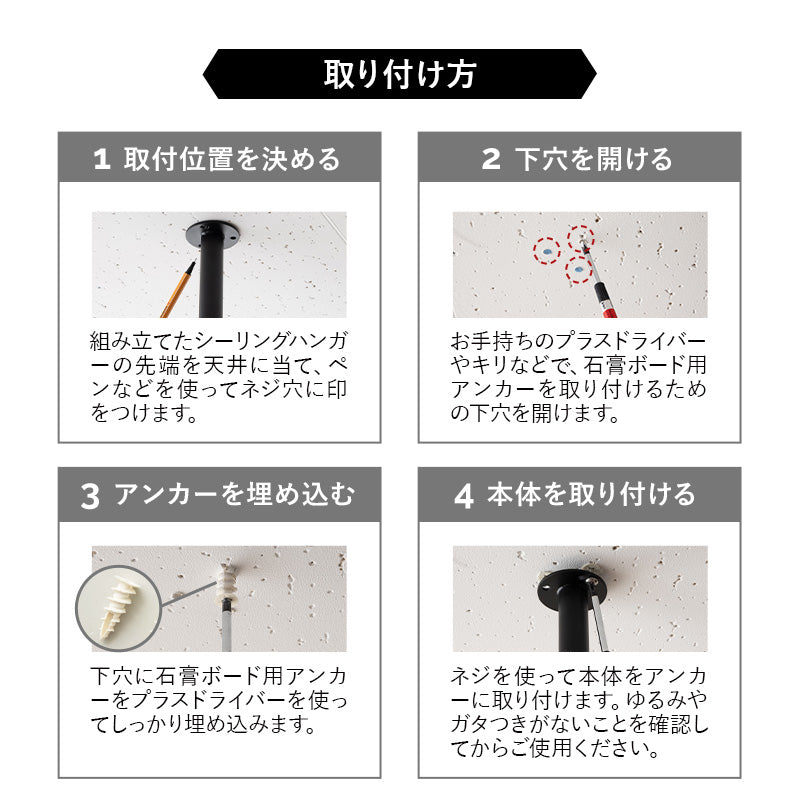 取り付け方

1 取付位置を決める

組み立てたシーリングハンガーの先端を天井に当て、ペンなどを使ってネジ穴に印をつけます。

2 下穴を開ける

お手持ちのプラスドライバーやキリなどで、石膏ボード用アンカーを取り付けるための下穴を開けます。

3 アンカーを埋め込む

下穴に石膏ボード用アンカーをプラスドライバーを使ってしっかり埋め込みます。

4 本体を取り付ける

ネジを使って本体をアンカーに取り付けます。ゆるみやガタつきがないことを確認してからご使用ください。