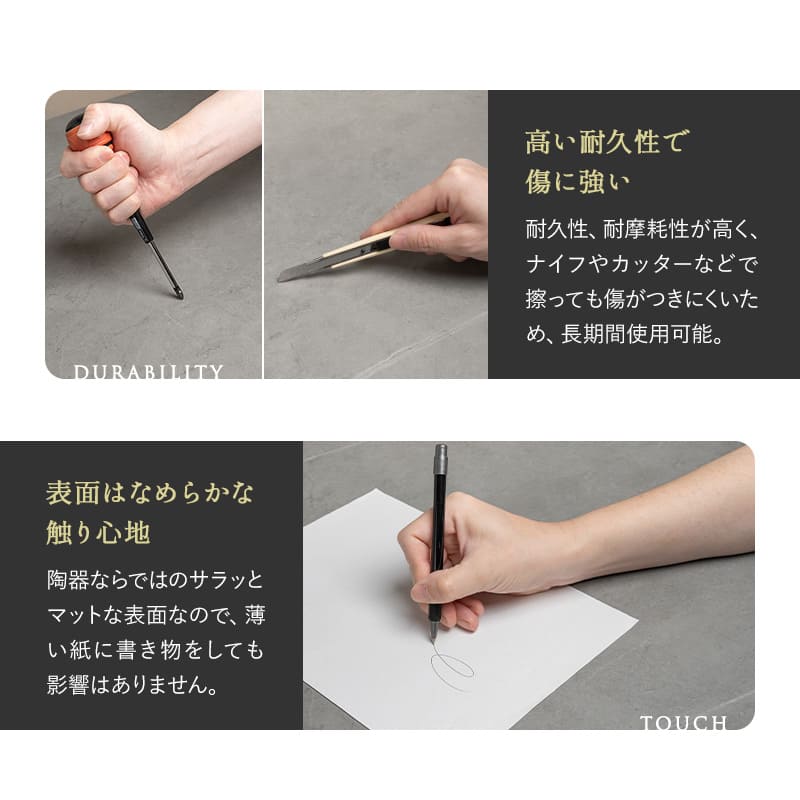 DURABILITY

高い耐久性で傷に強い

耐久性、耐摩耗性が高く、ナイフやカッターなどで擦っても傷がつきにくいため、長期間使用可能。

表面はなめらかな触り心地

陶器ならではのサラッとマットな表面なので、薄い紙に書き物をしても影響はありません。

TOUCH