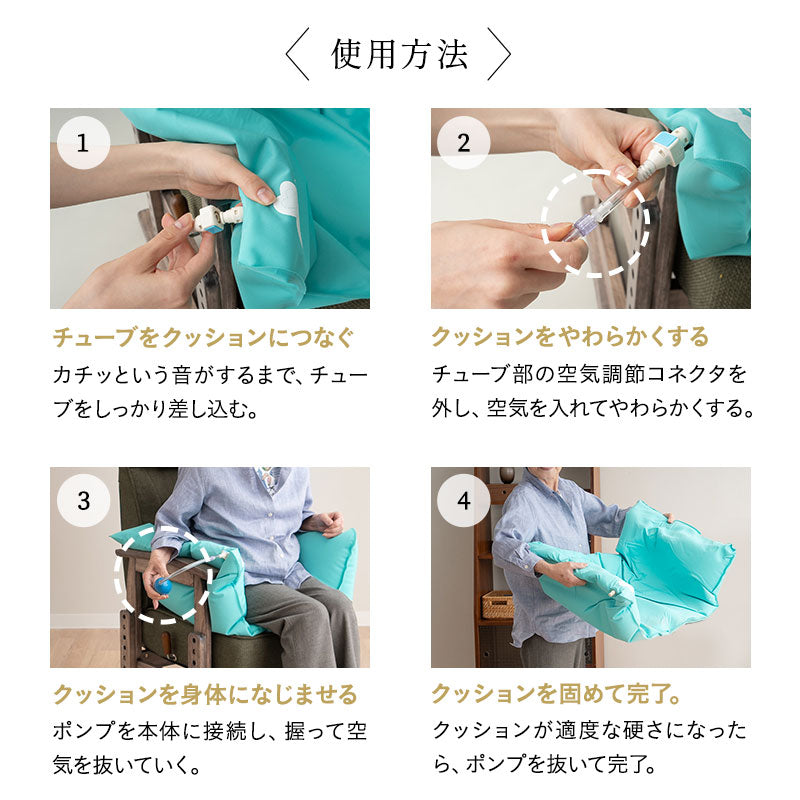 〈 使用方法 〉

1

チューブをクッションにつなぐ
カチッという音がするまで、チューブをしっかり差し込む。

2

クッションをやわらかくする
チューブ部の空気調節コネクタを外し、空気を入れてやわらかくする。

3

クッションを身体になじませる
ポンプを本体に接続し、握って空気を抜いていく。

4

クッションを固めて完了。
クッションが適度な硬さになったら、ポンプを抜いて完了。