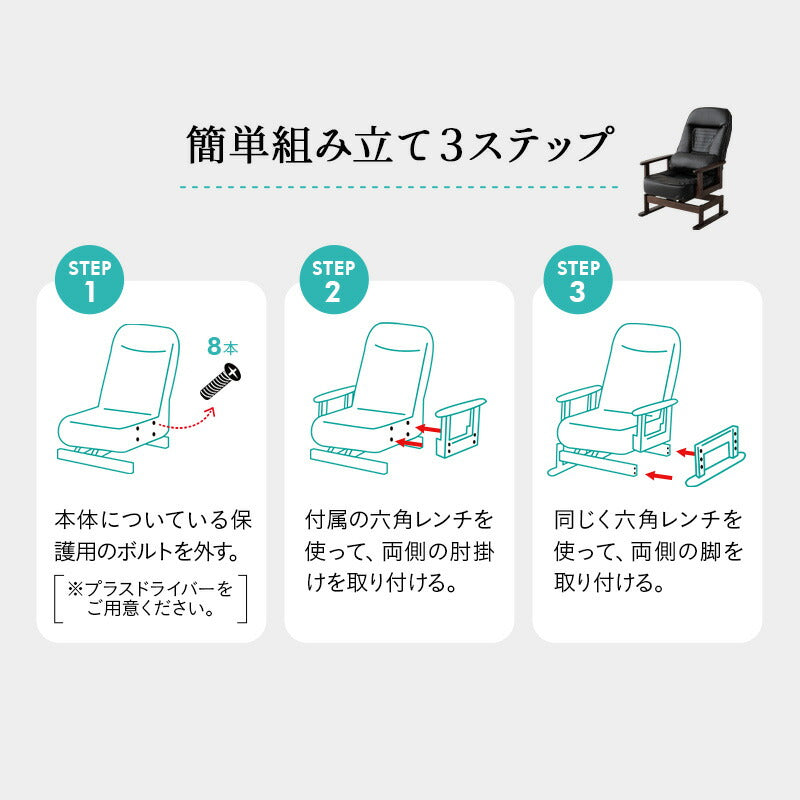 簡単組み立て3ステップ

STEP 1

8本

本体についている保護用のボルトを外す。

※プラスドライバーをご用意ください。

STEP 2

付属の六角レンチを使って、両側の肘掛けを取り付ける。

STEP 3

同じく六角レンチを使って、両側の脚を取り付ける。