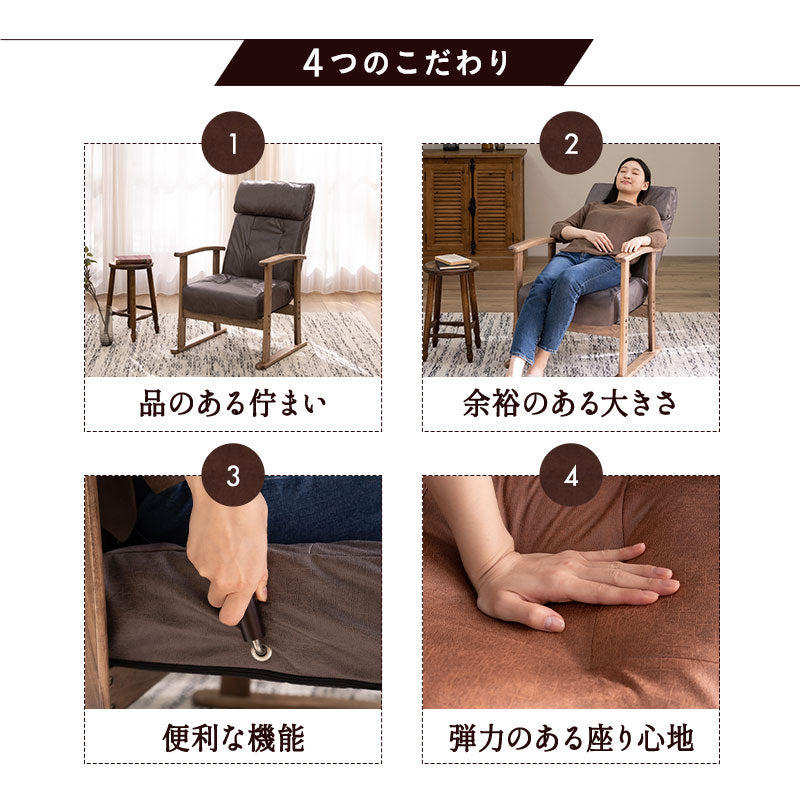 4つのこだわり

1

品のある佇まい

2

余裕のある大きさ

3

便利な機能

4

弾力のある座り心地