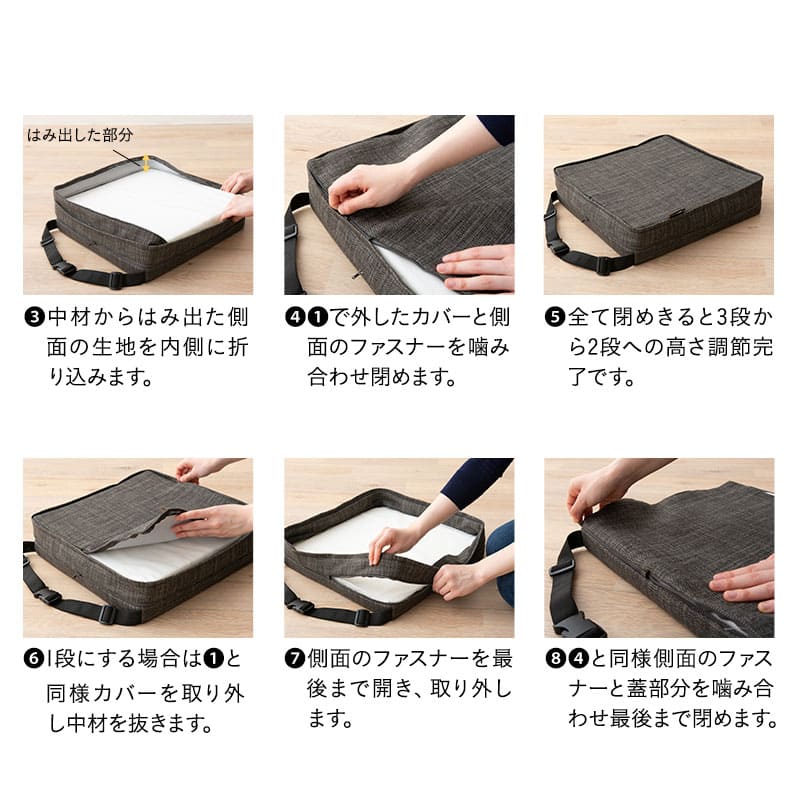 はみ出した部分

❸中材からはみ出た側面の生地を内側に折り込みます。

❹❶で外したカバーと側面のファスナーを噛み合わせ閉めます。

❺全て閉めきると3段から2段への高さ調節完了です。

❻1段にする場合は❶と同様カバーを取り外し中材を抜きます。

❼側面のファスナーを最後まで開き、取り外します。

❽❹と同様側面のファスナーと蓋部分を噛み合わせ最後まで閉めます。