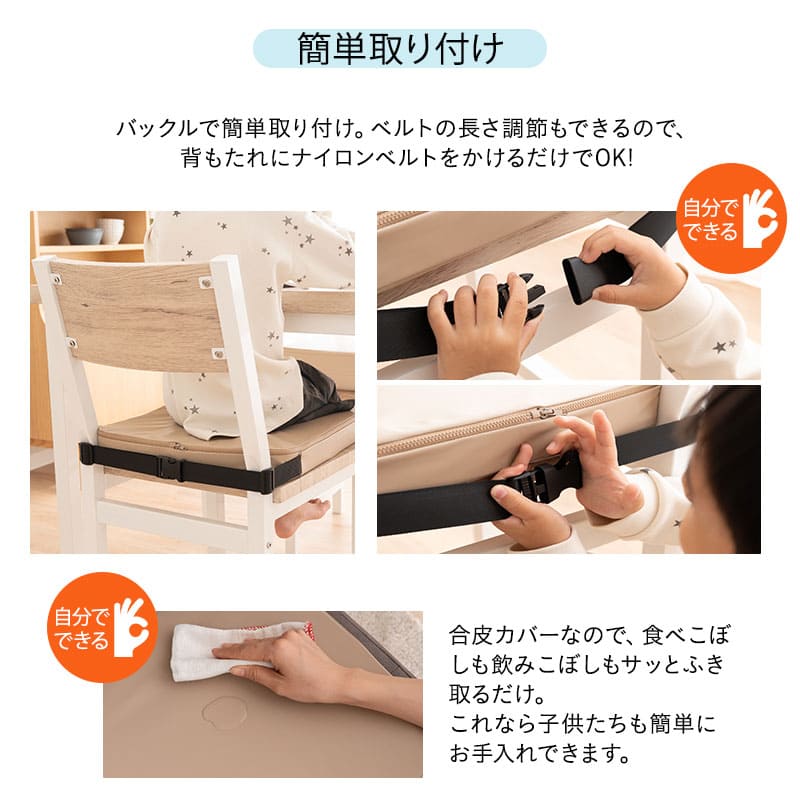 簡単取り付け

バックルで簡単取り付け。ベルトの長さ調節もできるので、背もたれにナイロンベルトをかけるだけでOK!

自分でできる

自分でできる

合皮カバーなので、食べこぼしも飲みこぼしもサッとふき取るだけ。
これなら子供たちも簡単にお手入れできます。