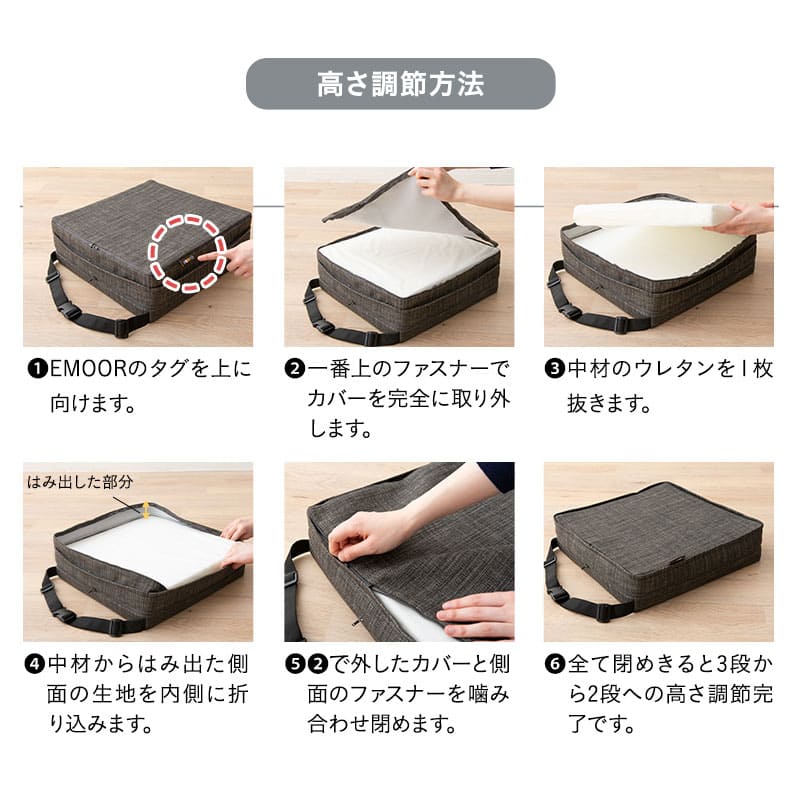 高さ調節方法

❶EMOORのタグを上に向けます。

❷一番上のファスナーでカバーを完全に取り外します。

❸中材のウレタンを１枚抜きます。

はみ出した部分

❹中材からはみ出た側面の生地を内側に折り込みます。

❺❷で外したカバーと側面のファスナーを噛み合わせ閉めます。

❻全て閉めきると3段から2段への高さ調節完了です。