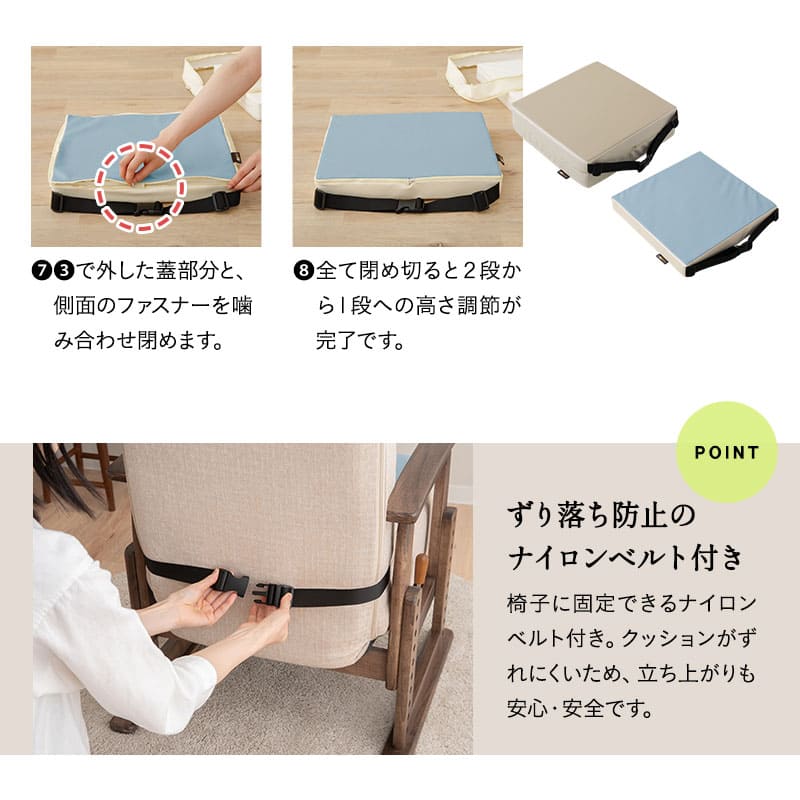 ❼❸で外した蓋部分と、側面のファスナーを噛み合わせ閉めます。

❽全て閉め切ると2段から1段への高さ調節が完了です。

POINT

ずり落ち防止のナイロンベルト付き

椅子に固定できるナイロンベルト付き。クッションがずれにくいため、立ち上がりも安心・安全です。