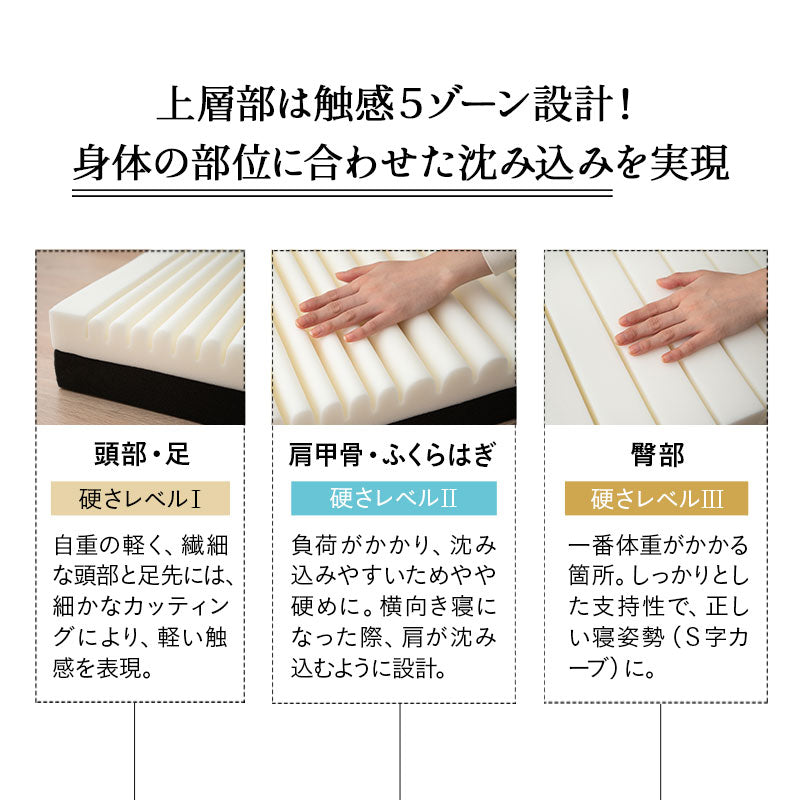 上層部は触感5ゾーン設計！
身体の部位に合わせた沈み込みを実現

頭部・足

硬さレベルⅠ

自重の軽く、繊細な頭部と足先には、細かなカッティングにより、軽い触感を表現。

肩甲骨・ふくらはぎ

硬さレベルⅡ

負荷がかかり、沈み込みやすいためやや硬めに。横向き寝になった際、肩が沈み込むように設計。

臀部

硬さレベルⅢ

一番体重がかかる箇所。しっかりとした支持性で、正しい寝姿勢（S字カーブ）に。