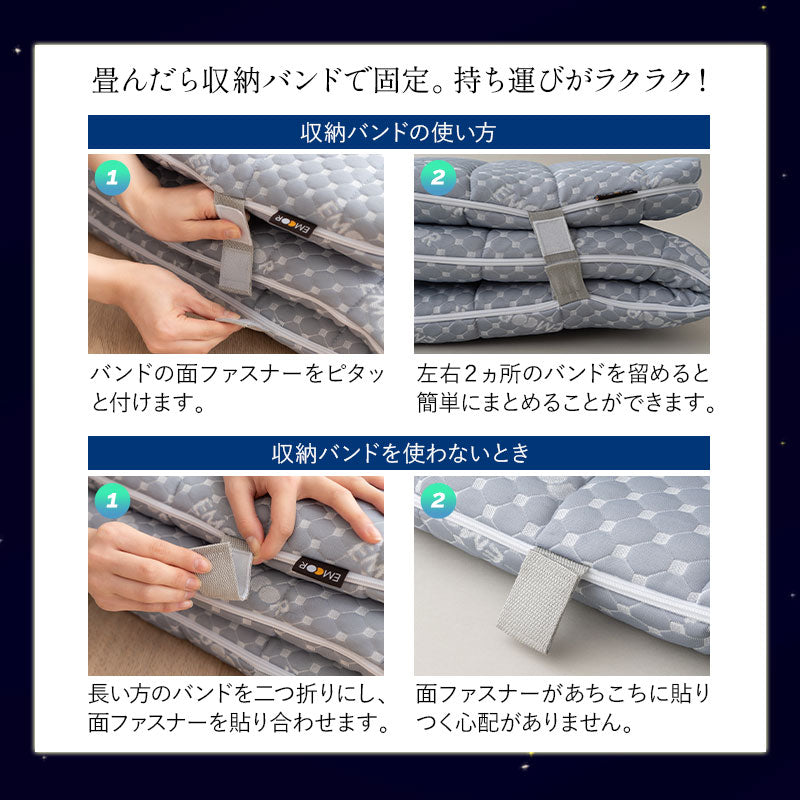 畳んだら収納バンドで固定。持ち運びがラクラク！

収納バンドの使い方

1

EMOOR

バンドの面ファスナーをピタッと付けます。

2

左右2ヵ所のバンドを留めると簡単にまとめることができます。

収納バンドを使わないとき

1

EMOOR

長い方のバンドを二つ折りにし、面ファスナーを貼り合わせます。

2

面ファスナーがあちこちに貼りつく心配がありません。