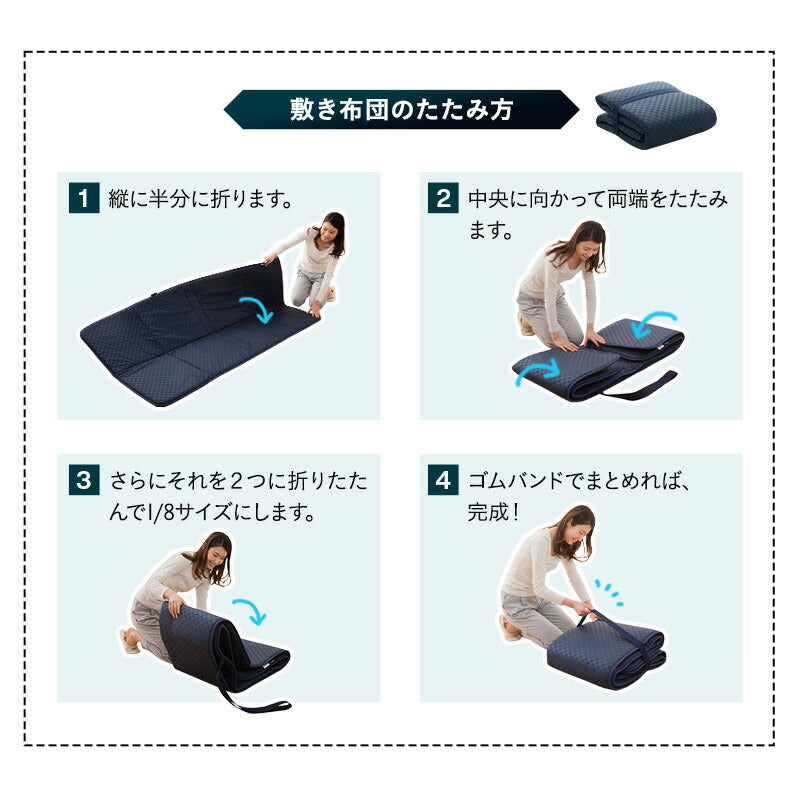 敷き布団のたたみ方

1 縦に半分に折ります。

2 中央に向かって両端をたたみます。

3 さらにそれを２つに折りたたんで1/8サイズにします。

4 ゴムバンドでまとめれば、完成！