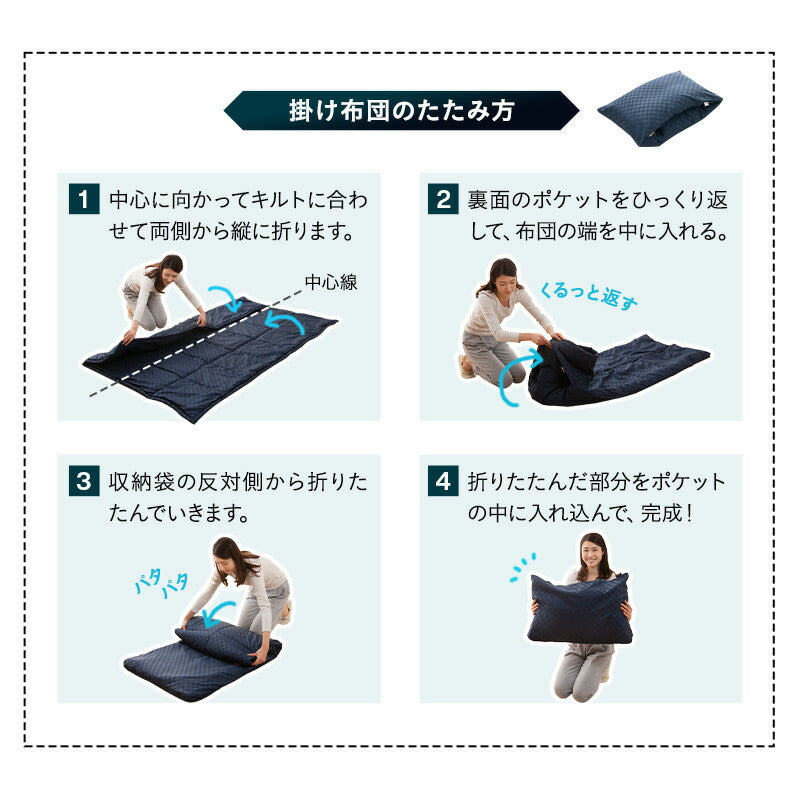 掛け布団のたたみ方

1 中心に向かってキルトに合わせて両側から縦に折ります。

中心線

2 裏面のポケットをひっくり返して、布団の端を中に入れる。

くるっと返す

3 収納袋の反対側から折りたたんでいきます。

パタパタ

4 折りたたんだ部分をポケットの中に入れ込んで、完成!