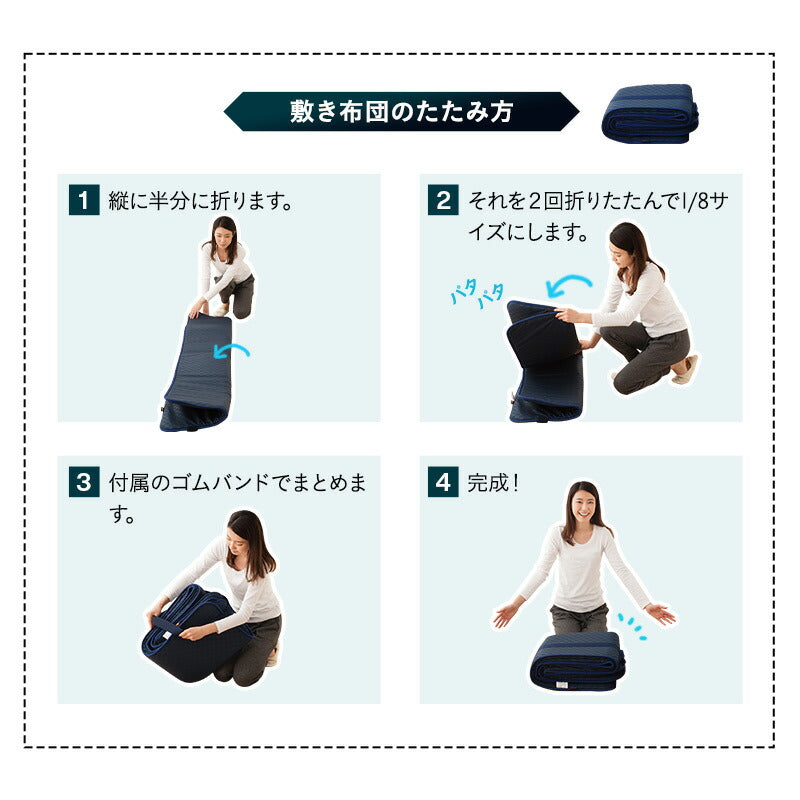 敷き布団のたたみ方

1 縦に半分に折ります。

2 それを2回折りたたんで1/8サイズにします。

パタ パタ

3 付属のゴムバンドでまとめます。

4 完成！