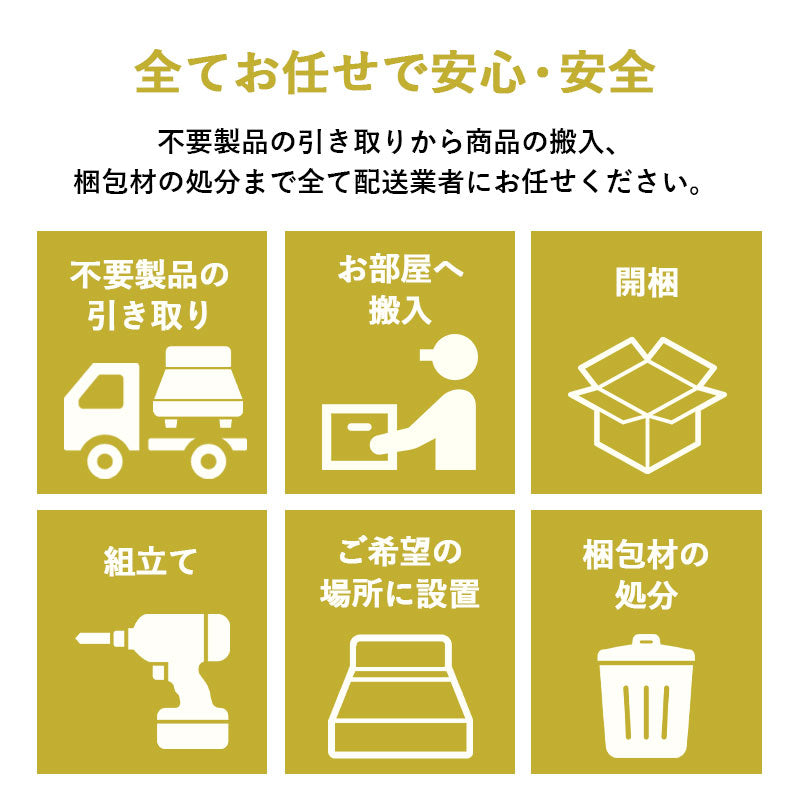 全てお任せで安心・安全

不要製品の引き取りから商品の搬入、梱包材の処分まで全て配送業者にお任せください。

不要製品の引き取り

お部屋へ搬入

開梱

組立て

ご希望の場所に設置

梱包材の処分