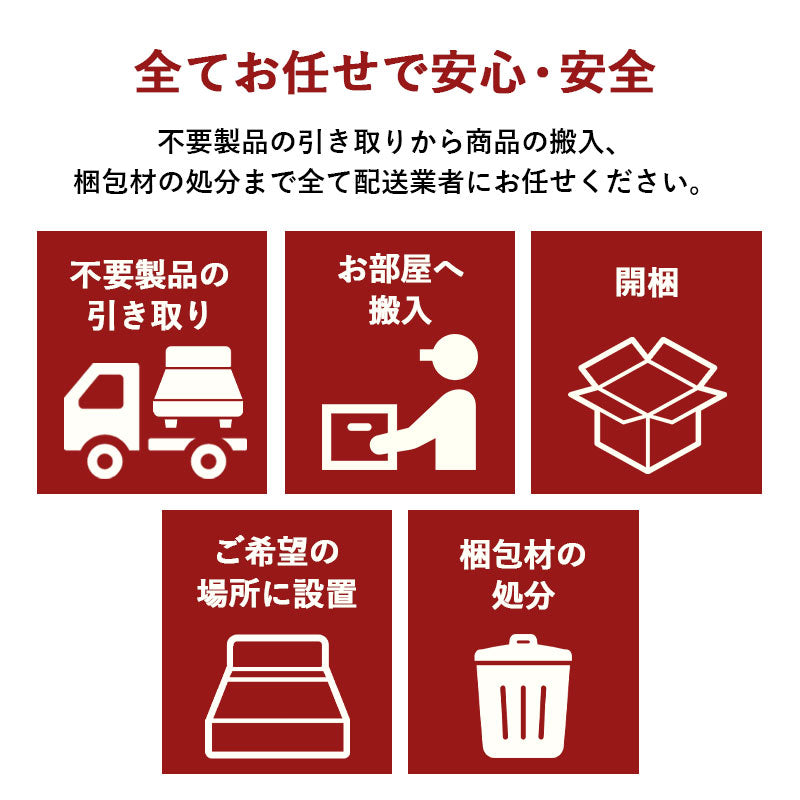 全てお任せで安心・安全

不要製品の引き取りから商品の搬入、梱包材の処分まで全て配送業者にお任せください。

不要製品の引き取り

お部屋へ搬入

開梱

ご希望の場所に設置

梱包材の処分