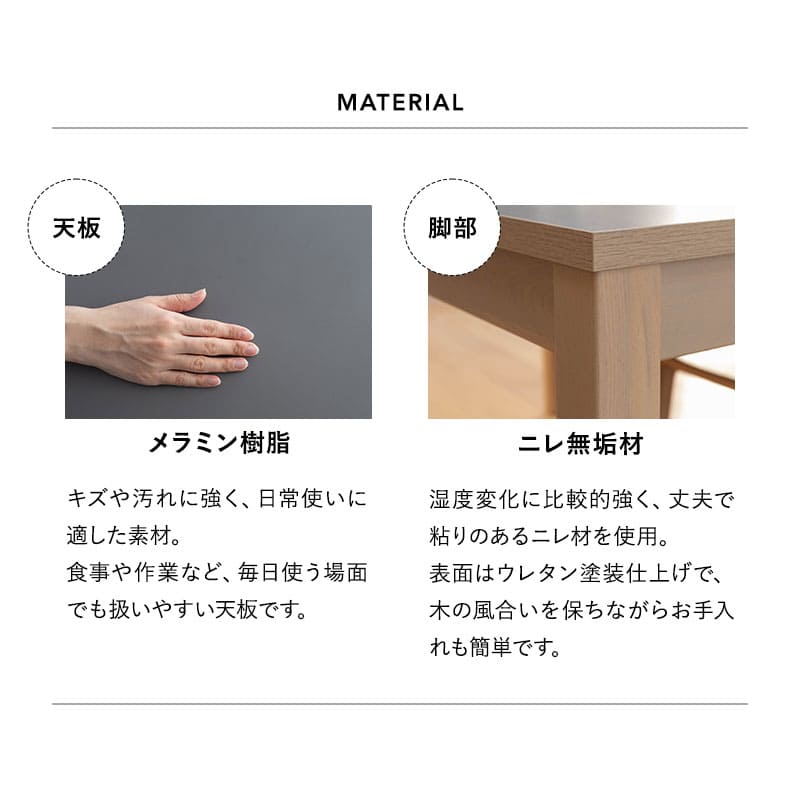 MATERIAL

天板

メラミン樹脂

キズや汚れに強く、日常使いに適した素材。
食事や作業など、毎日使う場面でも扱いやすい天板です。

脚部

ニレ無垢材

湿度変化に比較的強く、丈夫で粘りのあるニレ材を使用。
表面はウレタン塗装仕上げで、木の風合いを保ちながらお手入れも簡単です。