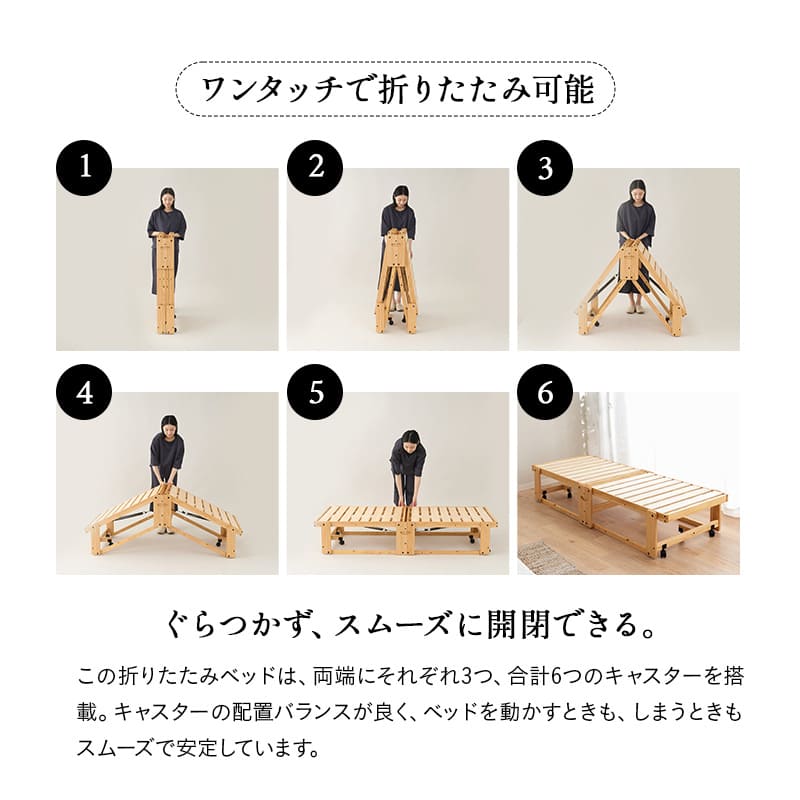 ワンタッチで折りたたみ可能

1

2

3

4

5

6

ぐらつかず、スムーズに開閉できる。

この折りたたみベッドは、両端にそれぞれ3つ、合計6つのキャスターを搭載。キャスターの配置バランスが良く、ベッドを動かすときも、しまうときもスムーズで安定しています。