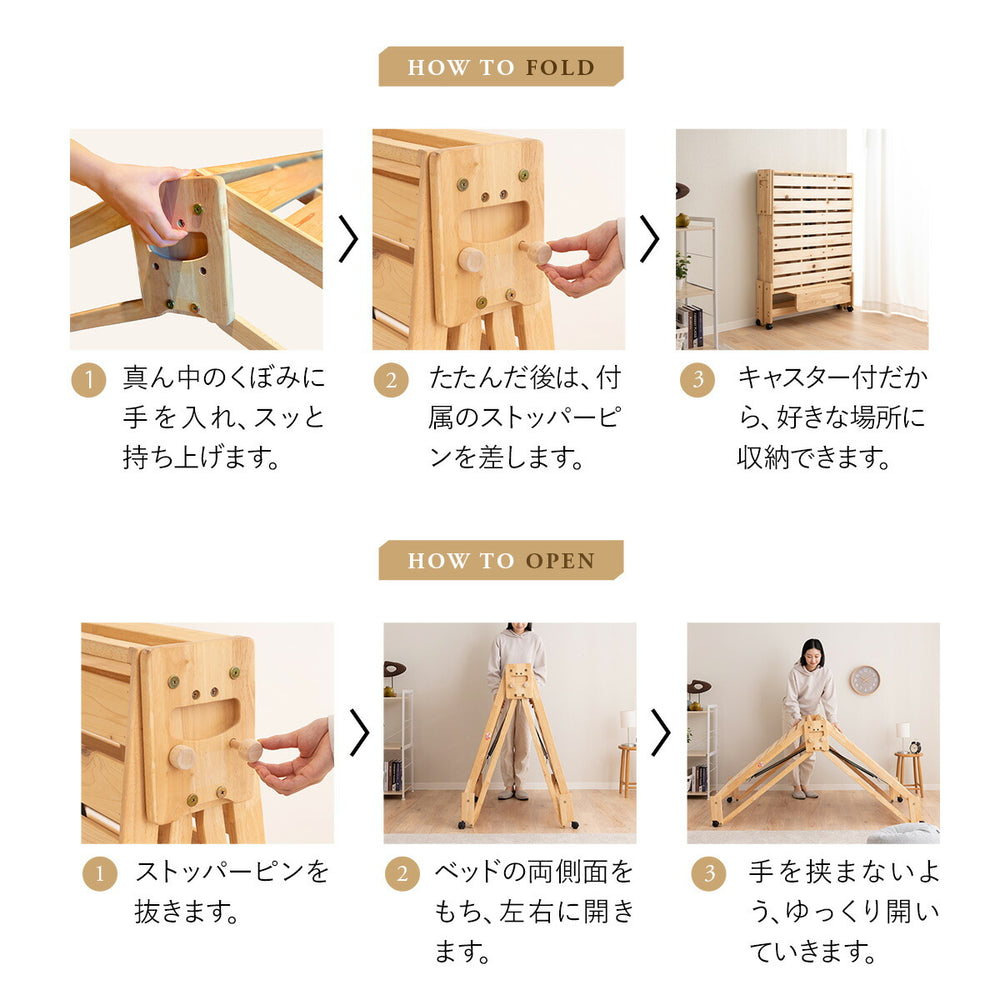 HOW TO FOLD

1 真ん中のくぼみに手を入れ、スッと持ち上げます。

2 たたんだ後は、付属のストッパーピンを差します。

3 キャスター付だから、好きな場所に収納できます。

HOW TO OPEN

1 ストッパーピンを抜きます。

2 ベッドの両側面をもち、左右に開きます。

3 手を挟まないよう、ゆっくり開いていきます。