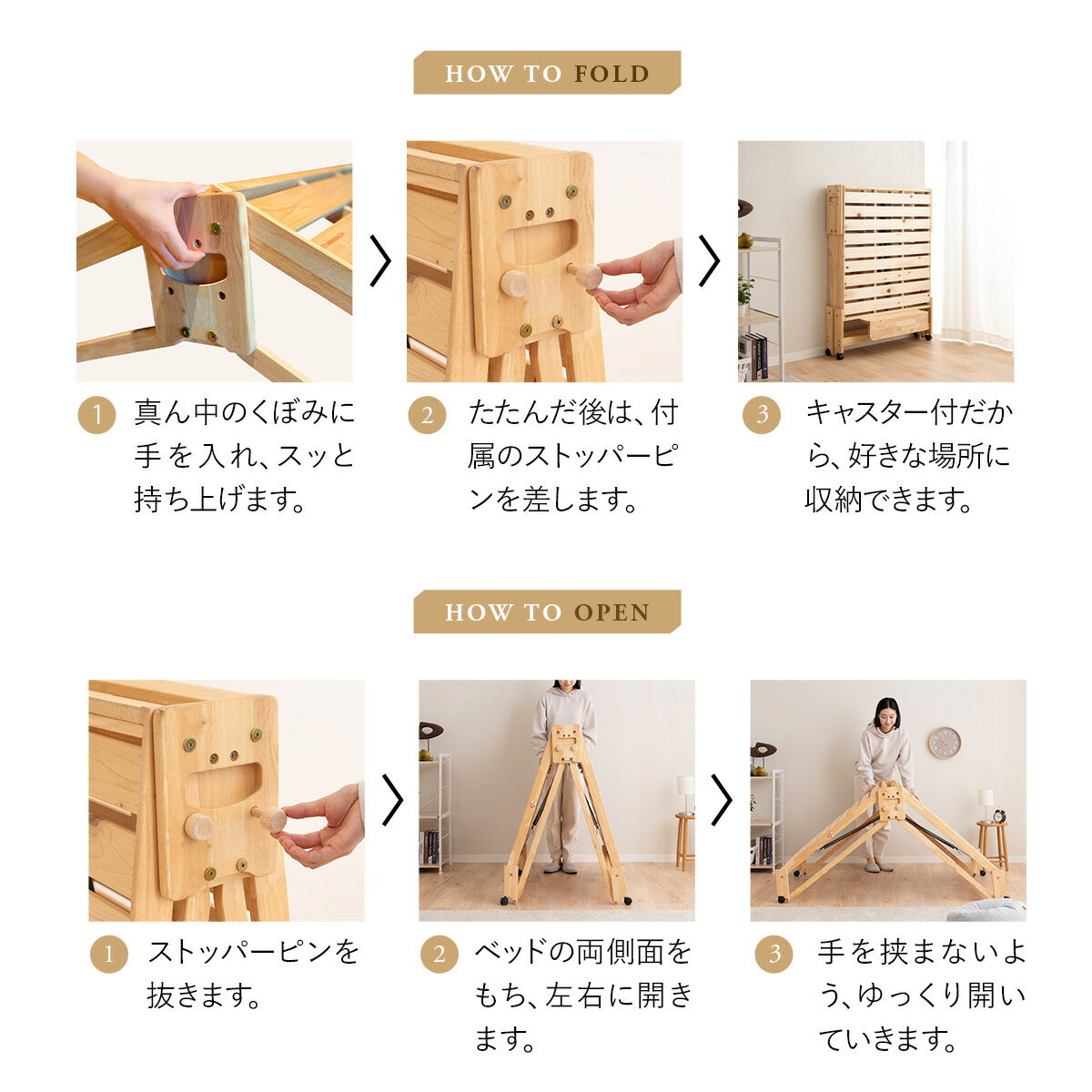 HOW TO FOLD

1 真ん中のくぼみに手を入れ、スッと持ち上げます。

2 たたんだ後は、付属のストッパーピンを差します。

3 キャスター付だから、好きな場所に収納できます。

HOW TO OPEN

1 ストッパーピンを抜きます。

2 ベッドの両側面をもち、左右に開きます。

3 手を挟まないよう、ゆっくり開いていきます。