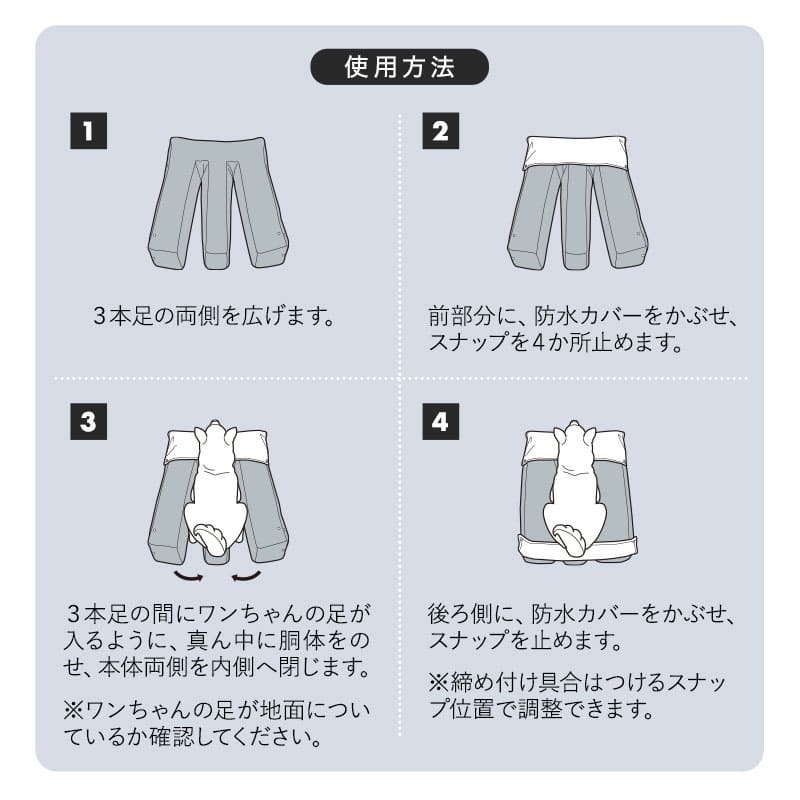 使用方法

1

3本足の両側を広げます。

2

前部分に、防水カバーをかぶせ、スナップを4か所止めます。

3

3本足の間にワンちゃんの足が入るように、真ん中に胴体をのせ、本体両側を内側へ閉じます。

※ワンちゃんの足が地面についているか確認してください。

4

後ろ側に、防水カバーをかぶせ、スナップを止めます。

※締め付け具合はつけるスナップ位置で調整できます。