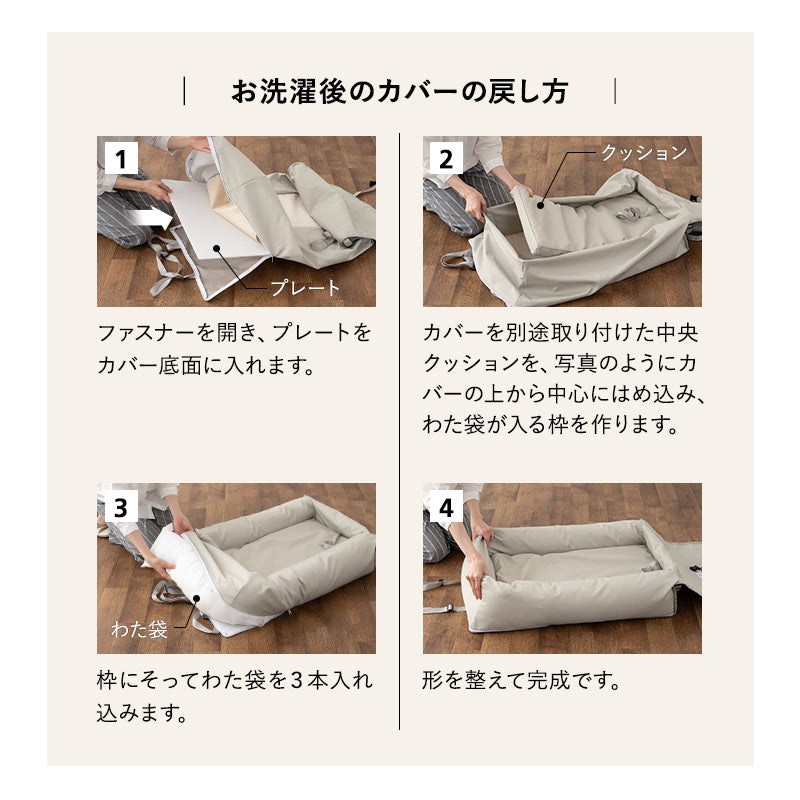 お洗濯後のカバーの戻し方

1

プレート

ファスナーを開き、プレートをカバー底面に入れます。

2

クッション

カバーを別途取り付けた中央クッションを、写真のようにカバーの上から中心にはめ込み、わた袋が入る枠を作ります。

3

わた袋

枠にそってわた袋を3本入れ込みます。

4

形を整えて完成です。