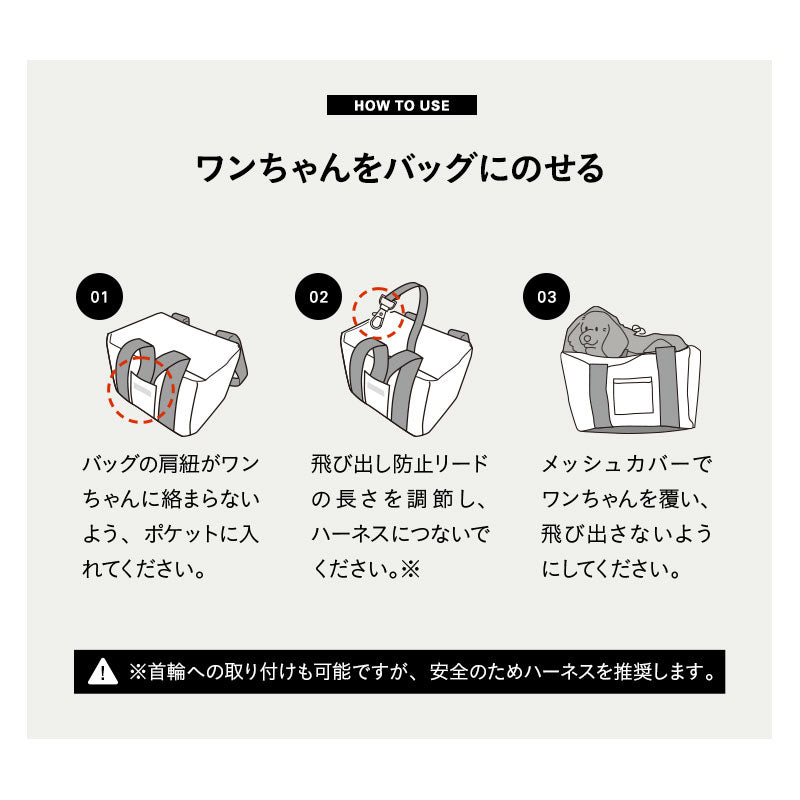 HOW TO USE

ワンちゃんをバッグにのせる

01

バッグの肩紐がワンちゃんに絡まらないよう、ポケットに入れてください。

02

飛び出し防止リードの長さを調節し、ハーネスにつないでください。※

03

メッシュカバーでワンちゃんを覆い、飛び出さないようにしてください。

※首輪への取り付けも可能ですが、安全のためハーネスを推奨します。