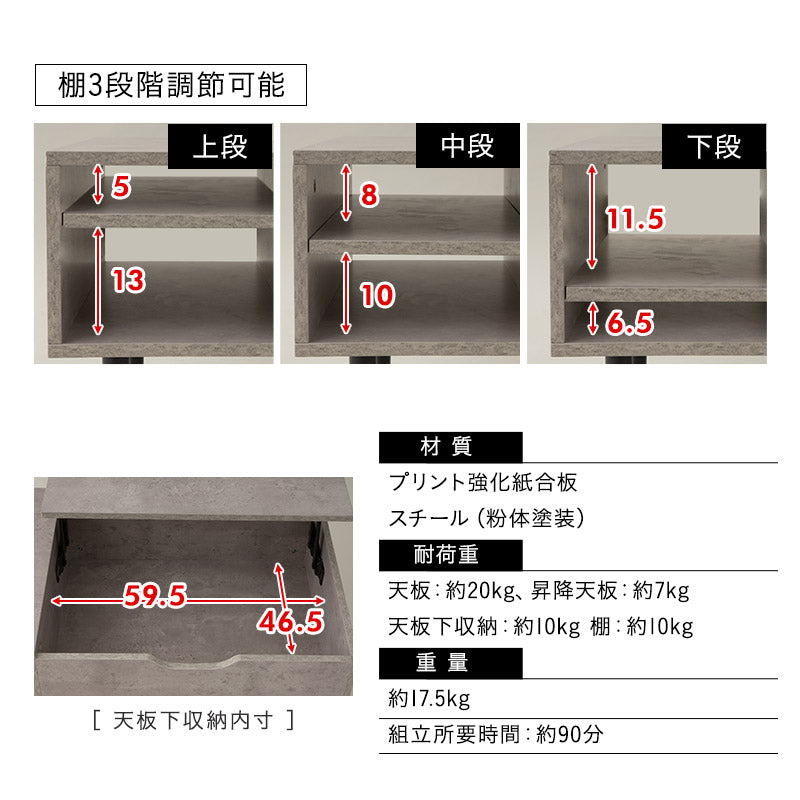 棚3段階調節可能

上段
5
13

中段
8
10

下段
11.5
6.5

59.5
46.5

[ 天板下収納内寸 ]

材 質
プリント強化紙合板
スチール（粉体塗装）

耐荷重
天板：約20kg、昇降天板：約7kg
天板下収納：約10kg 棚：約10kg

重 量
約17.5kg

組立所要時間：約90分