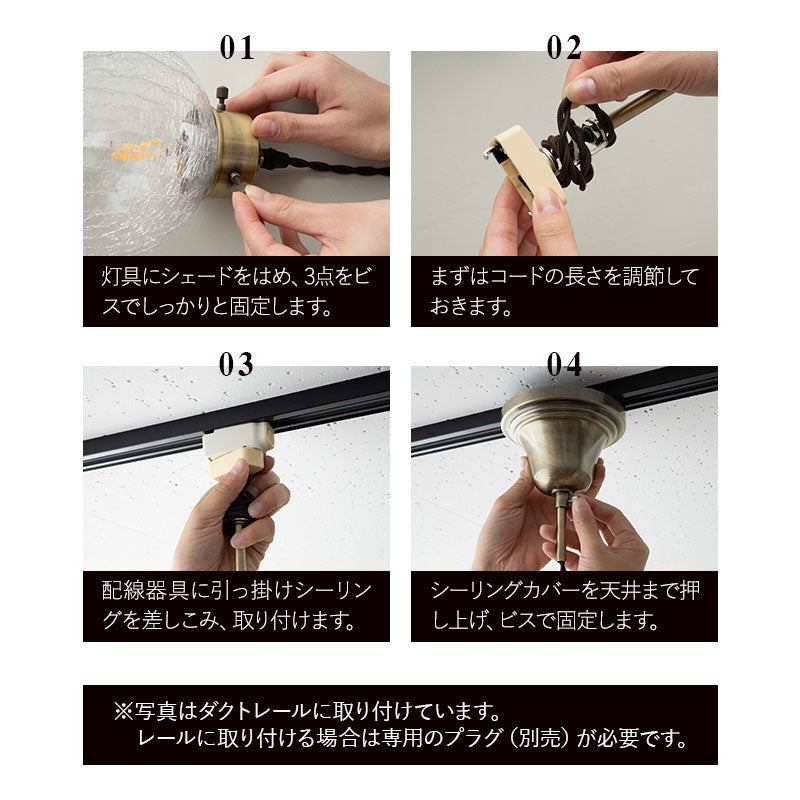 01

灯具にシェードをはめ、3点をビスでしっかりと固定します。

02

まずはコードの長さを調節しておきます。

03

配線器具に引っ掛けシーリングを差しこみ、取り付けます。

04

シーリングカバーを天井まで押し上げ、ビスで固定します。

※写真はダクトレールに取り付けています。
レールに取り付ける場合は専用のプラグ（別売）が必要です。