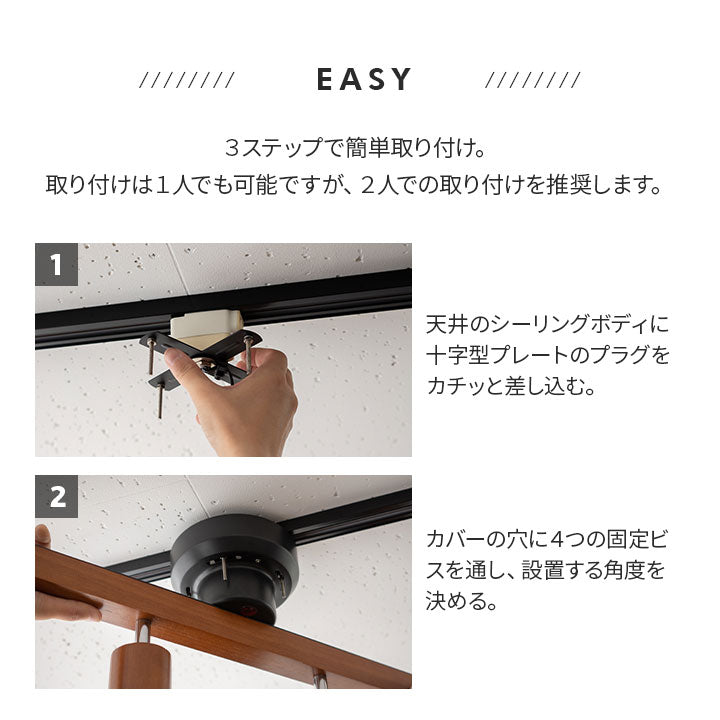 //////// EASY ////////

3ステップで簡単取り付け。
取り付けは1人でも可能ですが、2人での取り付けを推奨します。

1

天井のシーリングボディに十字型プレートのプラグをカチッと差し込む。

2

カバーの穴に4つの固定ビスを通し、設置する角度を決める。