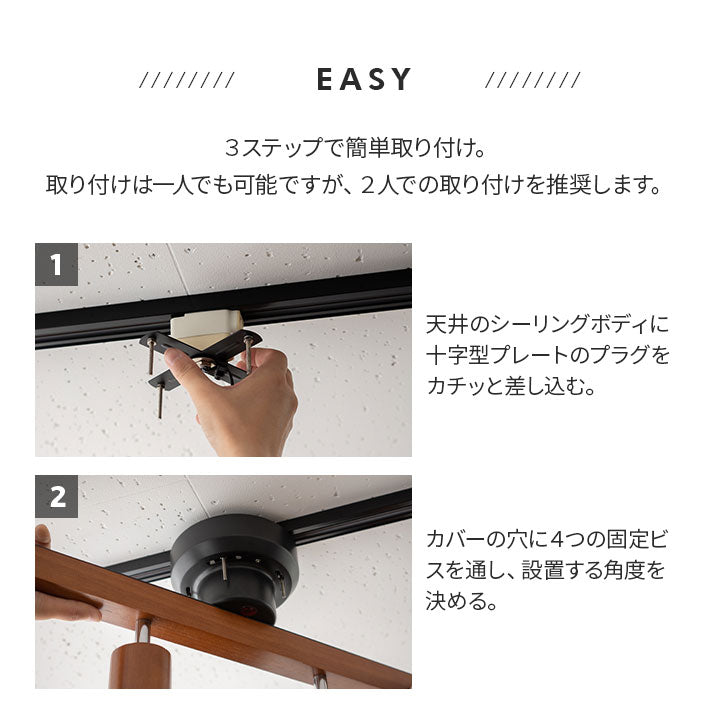 ////////　EASY　////////

３ステップで簡単取り付け。
取り付けは一人でも可能ですが、２人での取り付けを推奨します。

1

天井のシーリングボディに十字型プレートのプラグをカチッと差し込む。

2

カバーの穴に4つの固定ビスを通し、設置する角度を決める。