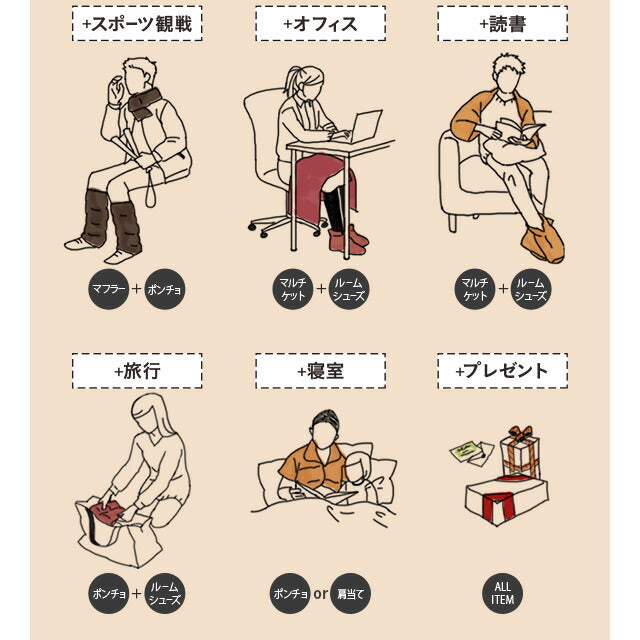 +スポーツ観戦

マフラー + ポンチョ

+オフィス

マルチケット + ルームシューズ

+読書

マルチケット + ルームシューズ

+旅行

ポンチョ + ルームシューズ

+寝室

ポンチョ or 肩当て

+プレゼント

ALL ITEM