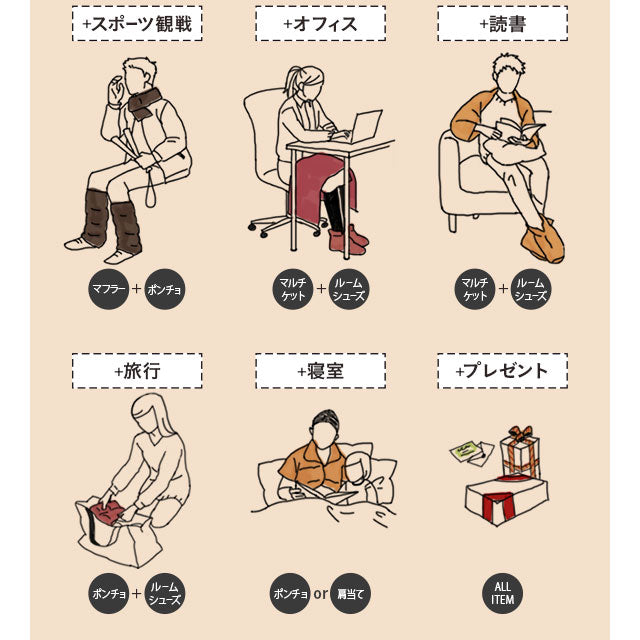 +スポーツ観戦

マフラー + ポンチョ

+オフィス

マルチケット + ルームシューズ

+読書

マルチケット + ルームシューズ

+旅行

ポンチョ + ルームシューズ

+寝室

ポンチョ or 肩当て

+プレゼント

ALL ITEM