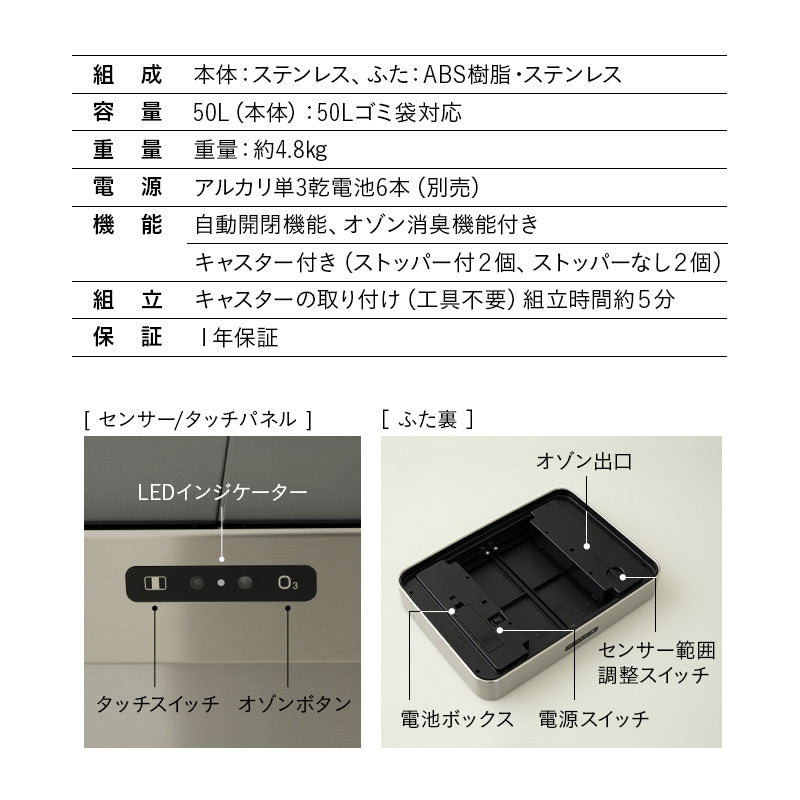 | 組　成 | 本体：ステンレス、ふた：ABS樹脂・ステンレス |
|---|---|
| 容　量 | 50L（本体）：50Lゴミ袋対応 |
| 重　量 | 重量：約4.8kg |
| 電　源 | アルカリ単3乾電池6本（別売） |
| 機　能 | 自動開閉機能、オゾン消臭機能付き |
| | キャスター付き（ストッパー付2個、ストッパーなし2個） |
| 組　立 | キャスターの取り付け（工具不要）組立時間約5分 |
| 保　証 | 1年保証 |

［ センサー/タッチパネル ］

LEDインジケーター

$O_3$

タッチスイッチ　オゾンボタン

［ ふた裏 ］

オゾン出口

センサー範囲調整スイッチ

電池ボックス　電源スイッチ