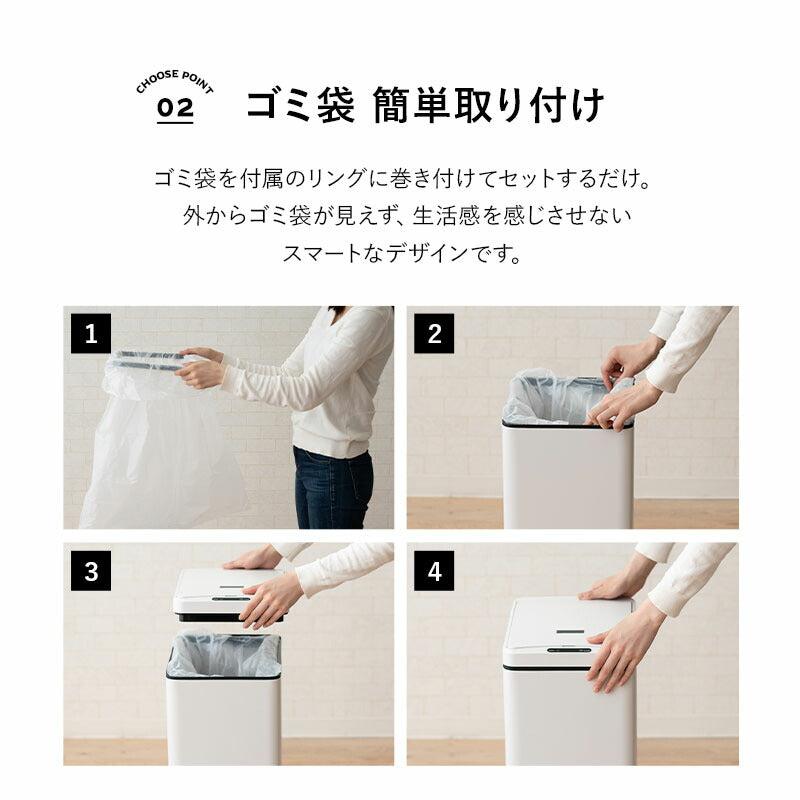 CHOOSE POINT
02
ゴミ袋 簡単取り付け

ゴミ袋を付属のリングに巻き付けてセットするだけ。
外からゴミ袋が見えず、生活感を感じさせない
スマートなデザインです。

1

2

3

4