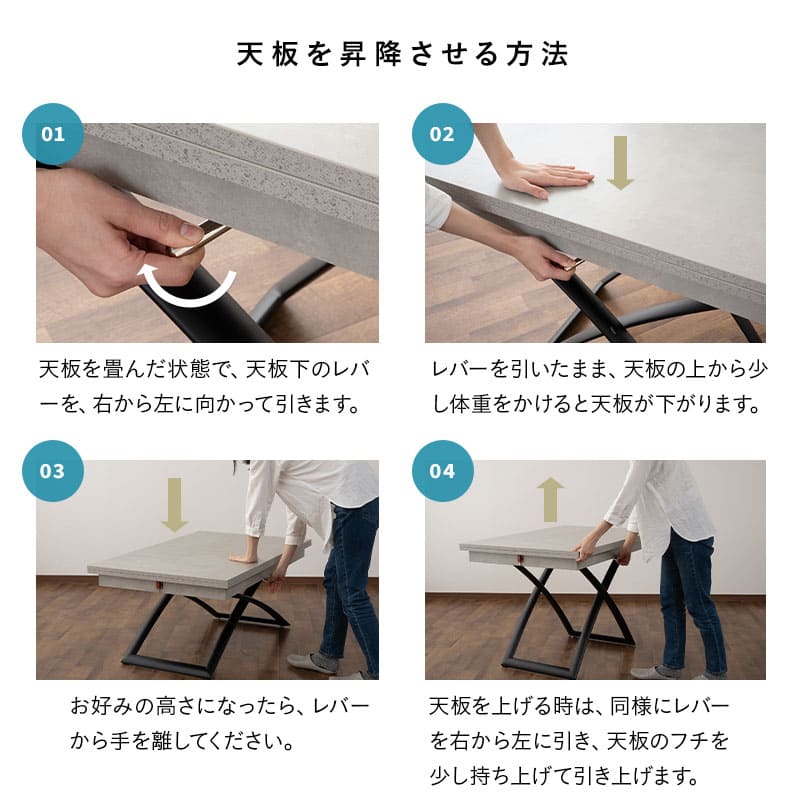 天板を昇降させる方法

01

天板を畳んだ状態で、天板下のレバーを、右から左に向かって引きます。

02

レバーを引いたまま、天板の上から少し体重をかけると天板が下がります。

03

お好みの高さになったら、レバーから手を離してください。

04

天板を上げる時は、同様にレバーを右から左に引き、天板のフチを少し持ち上げて引き上げます。