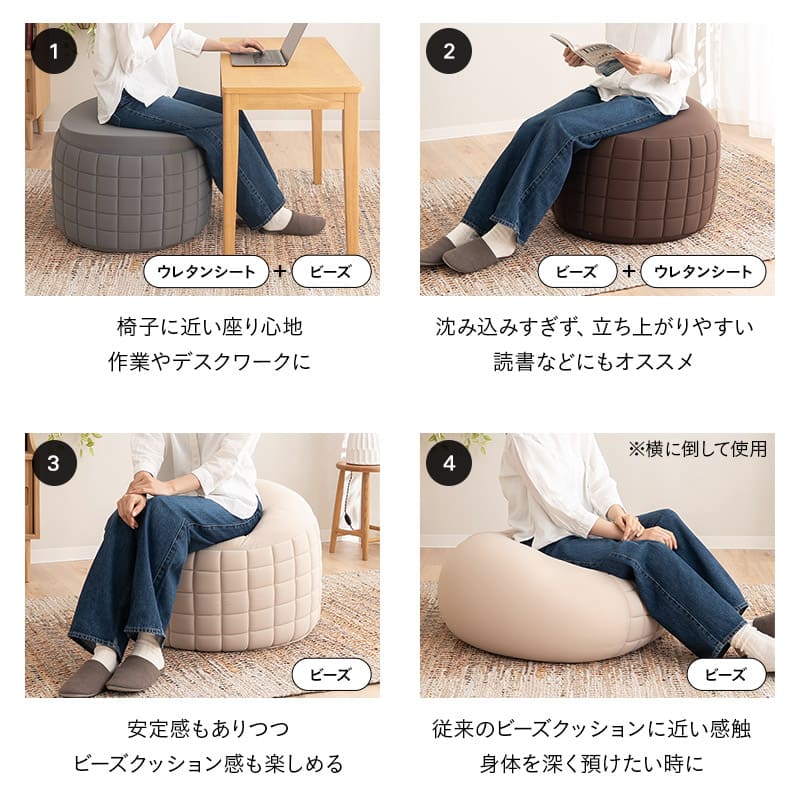 1

ウレタンシート + ビーズ

椅子に近い座り心地
作業やデスクワークに

2

ビーズ + ウレタンシート

沈み込みすぎず、立ち上がりやすい
読書などにもオススメ

3

ビーズ

安定感もありつつ
ビーズクッション感も楽しめる

4

※横に倒して使用

ビーズ

従来のビーズクッションに近い感触
身体を深く預けたい時に