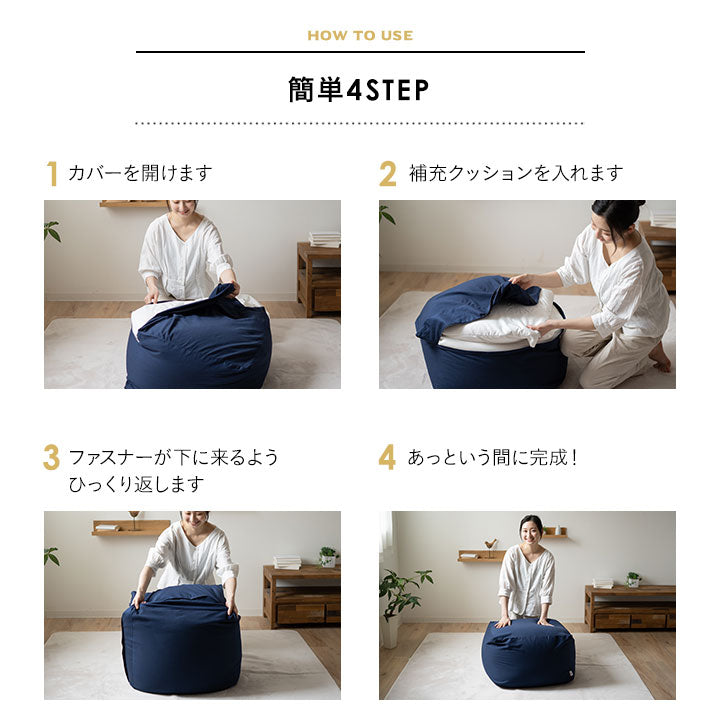 HOW TO USE

簡単4STEP

1 カバーを開けます

2 補充クッションを入れます

3 ファスナーが下に来るよう ひっくり返します

4 あっという間に完成！