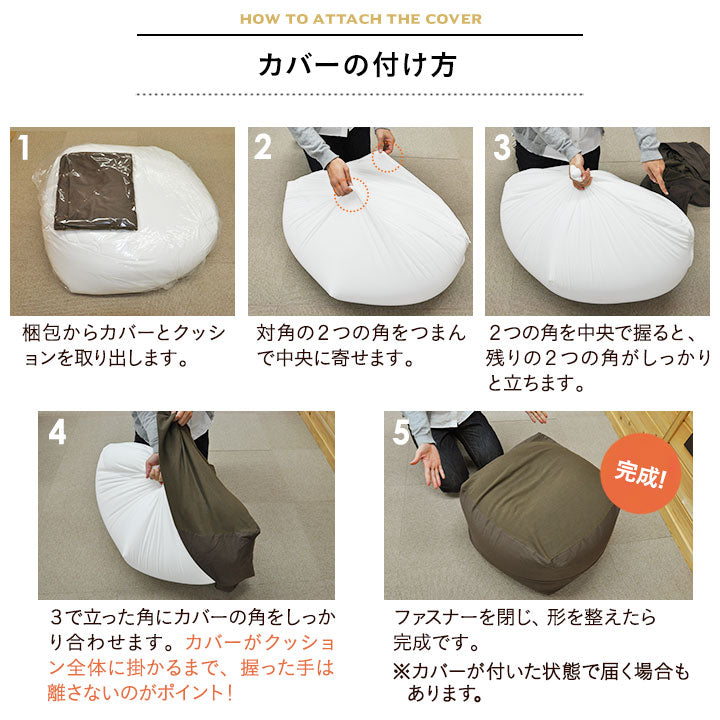 HOW TO ATTACH THE COVER

カバーの付け方

1

梱包からカバーとクッションを取り出します。

2

対角の２つの角をつまんで中央に寄せます。

3

２つの角を中央で握ると、残りの２つの角がしっかりと立ちます。

4

３で立った角にカバーの角をしっかり合わせます。カバーがクッション全体に掛かるまで、握った手は離さないのがポイント！

5

完成!

ファスナーを閉じ、形を整えたら完成です。

※カバーが付いた状態で届く場合もあります。