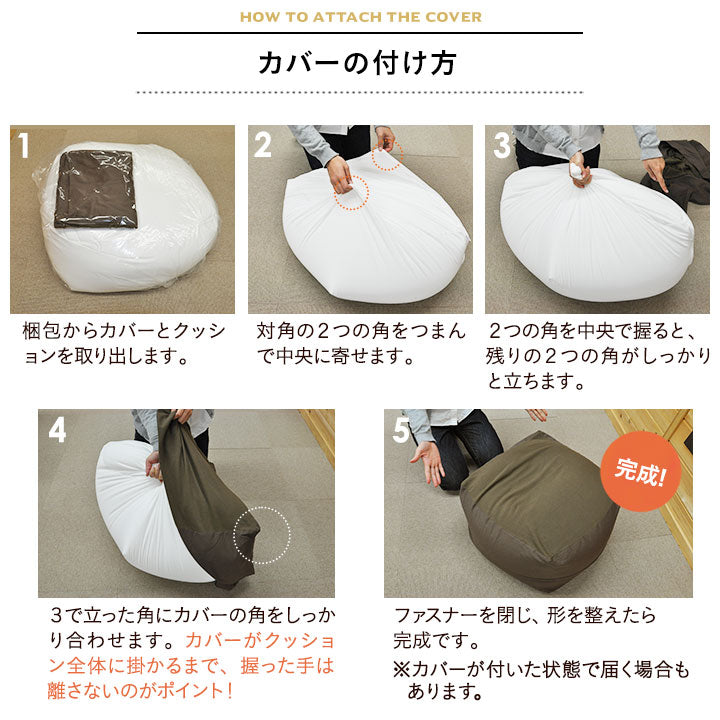 HOW TO ATTACH THE COVER

カバーの付け方

1

梱包からカバーとクッションを取り出します。

2

対角の２つの角をつまんで中央に寄せます。

3

２つの角を中央で握ると、残りの２つの角がしっかりと立ちます。

4

３で立った角にカバーの角をしっかり合わせます。カバーがクッション全体に掛かるまで、握った手は離さないのがポイント！

5

完成!

ファスナーを閉じ、形を整えたら完成です。

※カバーが付いた状態で届く場合もあります。