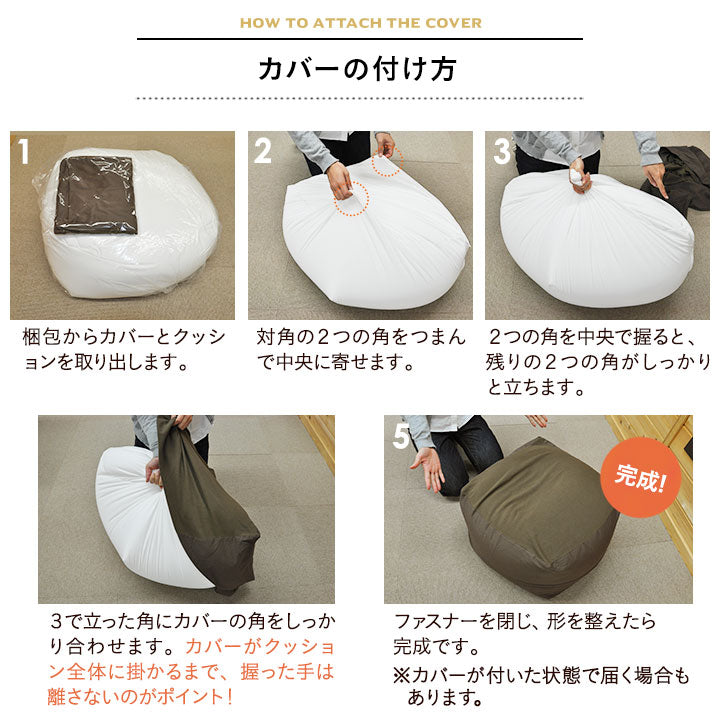 HOW TO ATTACH THE COVER

カバーの付け方

1

梱包からカバーとクッションを取り出します。

2

対角の２つの角をつまんで中央に寄せます。

3

２つの角を中央で握ると、残りの２つの角がしっかりと立ちます。

３で立った角にカバーの角をしっかり合わせます。カバーがクッション全体に掛かるまで、握った手は離さないのがポイント！

5

完成!

ファスナーを閉じ、形を整えたら完成です。

※カバーが付いた状態で届く場合もあります。