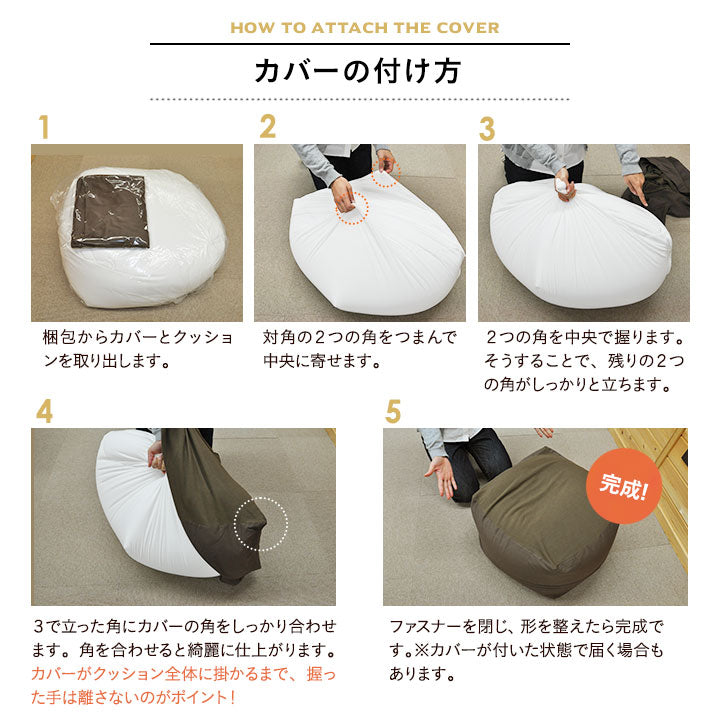 HOW TO ATTACH THE COVER

カバーの付け方

1

梱包からカバーとクッションを取り出します。

2

対角の２つの角をつまんで中央に寄せます。

3

２つの角を中央で握ります。そうすることで、残りの２つの角がしっかりと立ちます。

4

３で立った角にカバーの角をしっかり合わせます。角を合わせると綺麗に仕上がります。カバーがクッション全体に掛かるまで、握った手は離さないのがポイント！

5

完成!

ファスナーを閉じ、形を整えたら完成です。※カバーが付いた状態で届く場合もあります。