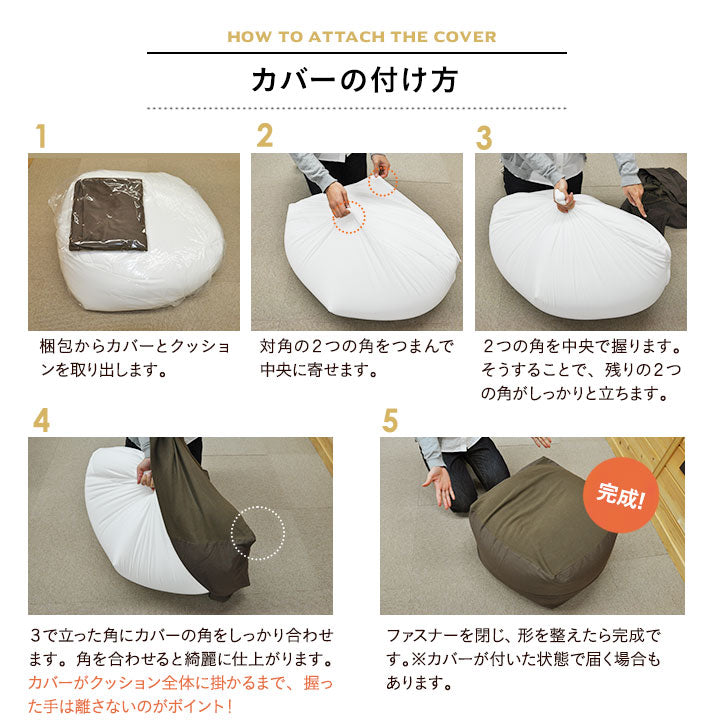 HOW TO ATTACH THE COVER

カバーの付け方

1

梱包からカバーとクッションを取り出します。

2

対角の２つの角をつまんで中央に寄せます。

3

２つの角を中央で握ります。そうすることで、残りの２つの角がしっかりと立ちます。

4

３で立った角にカバーの角をしっかり合わせます。角を合わせると綺麗に仕上がります。カバーがクッション全体に掛かるまで、握った手は離さないのがポイント！

5

完成!

ファスナーを閉じ、形を整えたら完成です。※カバーが付いた状態で届く場合もあります。