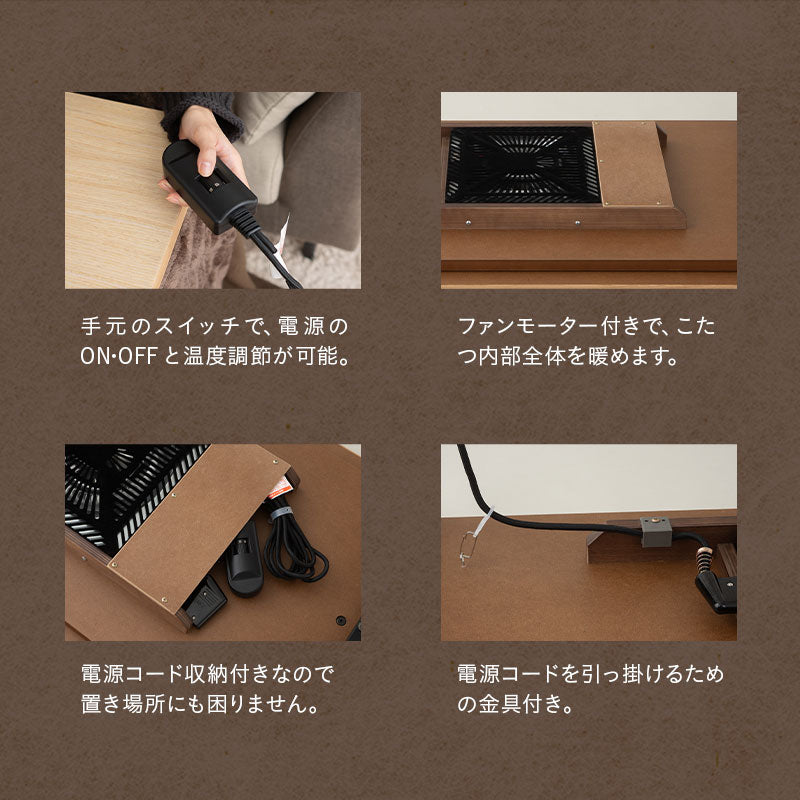 手元のスイッチで、電源のON･OFFと温度調節が可能。

ファンモーター付きで、こたつ内部全体を暖めます。

電源コード収納付きなので置き場所にも困りません。

電源コードを引っ掛けるための金具付き。