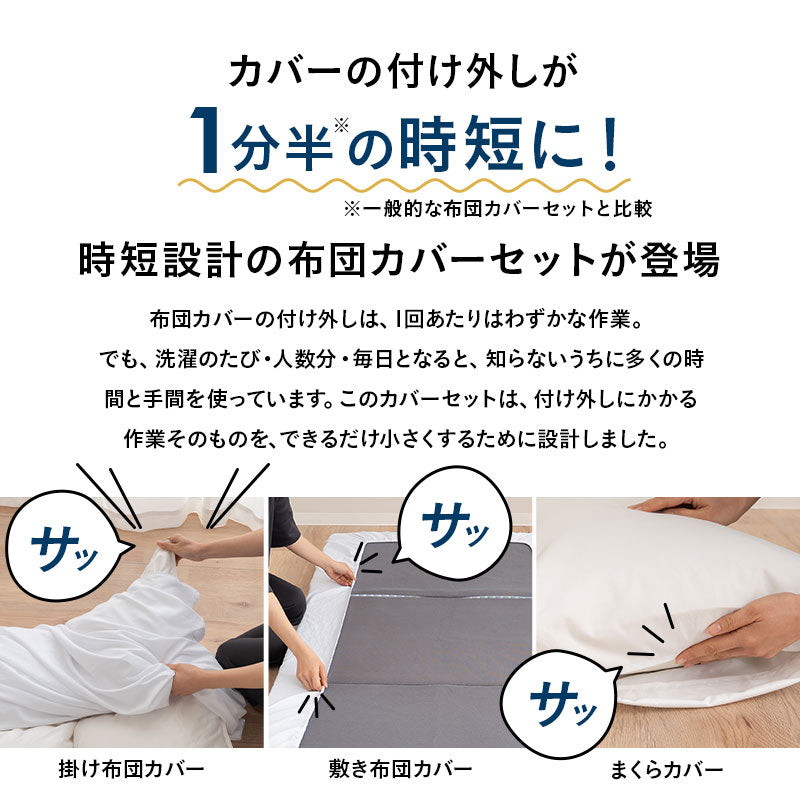 カバーの付け外しが

1分半※の時短に！

※一般的な布団カバーセットと比較

時短設計の布団カバーセットが登場

布団カバーの付け外しは、1回あたりはわずかな作業。でも、洗濯のたび・人数分・毎日となると、知らないうちに多くの時間と手間を使っています。このカバーセットは、付け外しにかかる作業そのものを、できるだけ小さくするために設計しました。

サッ

サッ

サッ

掛け布団カバー

敷き布団カバー

まくらカバー