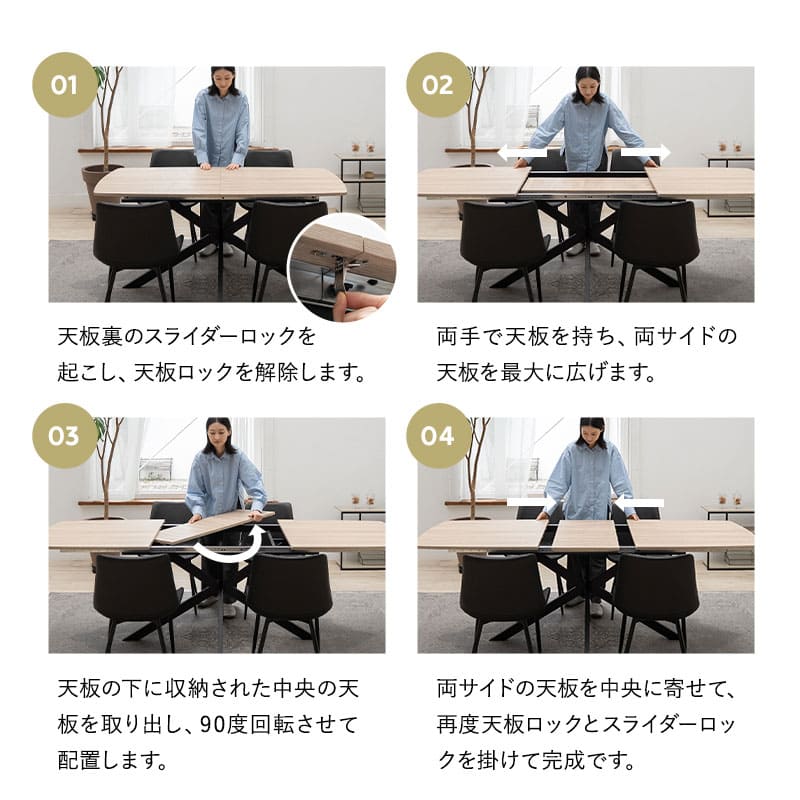 01

天板裏のスライダーロックを起こし、天板ロックを解除します。

02

両手で天板を持ち、両サイドの天板を最大に広げます。

03

天板の下に収納された中央の天板を取り出し、90度回転させて配置します。

04

両サイドの天板を中央に寄せて、再度天板ロックとスライダーロックを掛けて完成です。